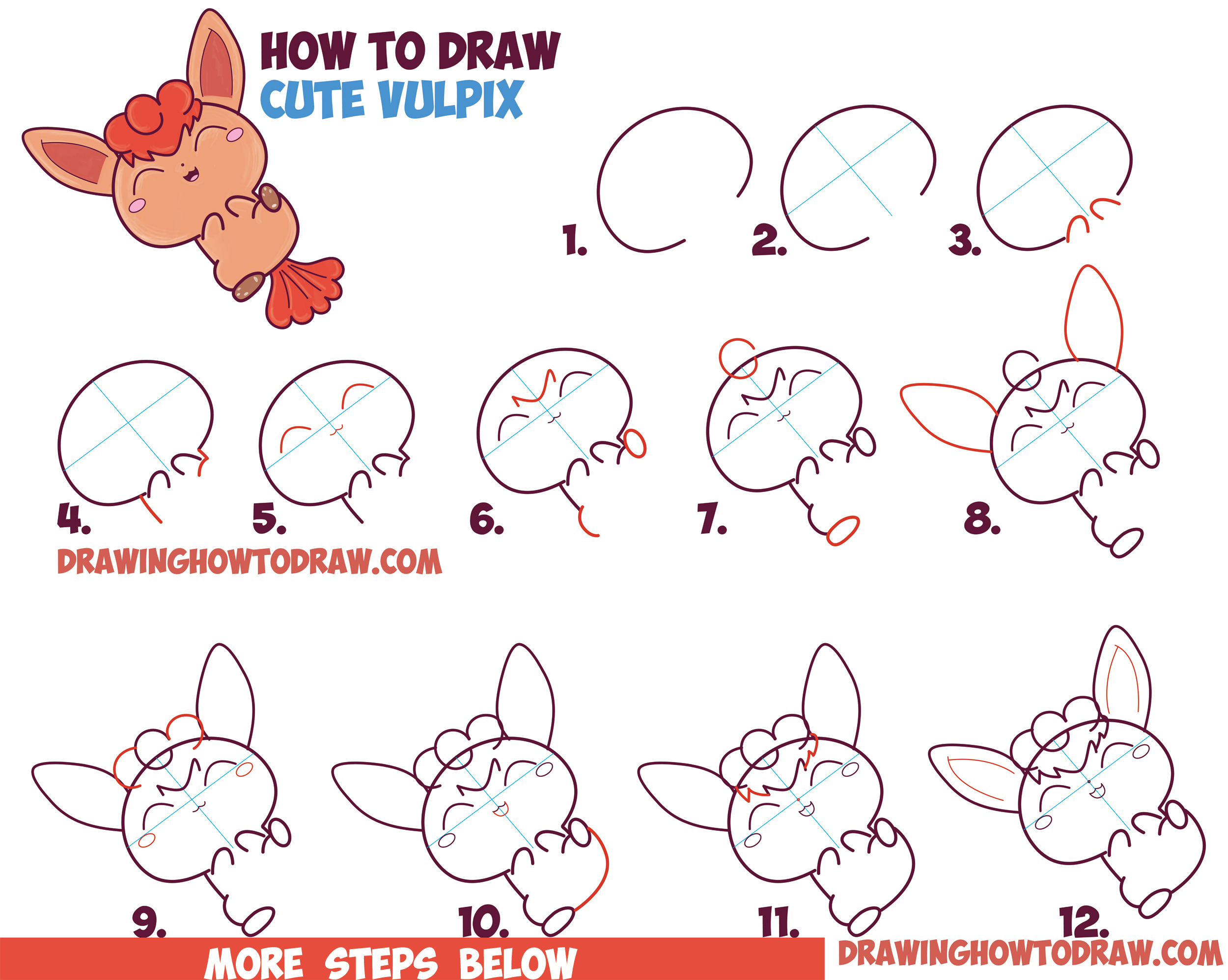 HOW TO DRAW
CUTE VULPIX

1.
2.
3.
4.
5.
6.
7.
8.

DRAWINGHOWTODRAW.COM

9.
10.
11.
12.

MORE STEPS BELOW

DRAWINGHOWTODRAW.COM