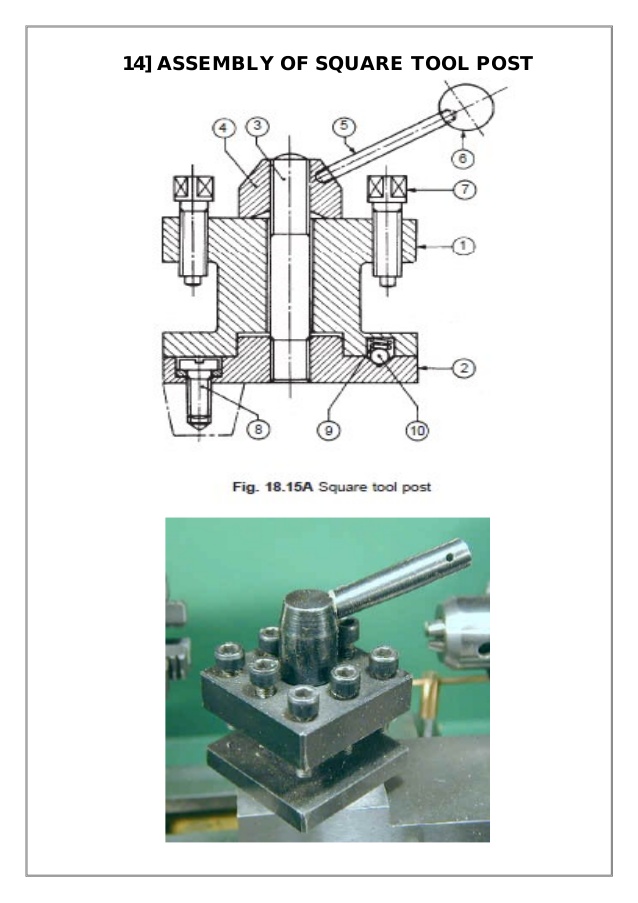 14] ASSEMBLY OF SQUARE TOOL POST

4
3
5
6
7
1
2
8
9
10

Fig. 18.15A Square tool post