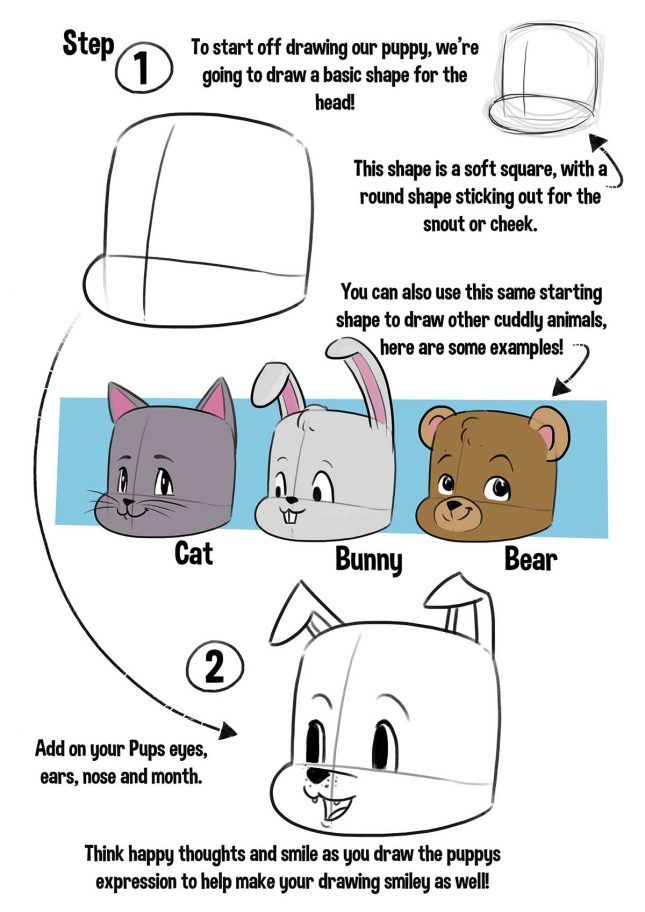 Step 1

To start off drawing our puppy, we're going to draw a basic shape for the head!

This shape is a soft square, with a round shape sticking out for the snout or cheek.

You can also use this same starting shape to draw other cuddly animals, here are some examples!

Cat

Bunny

Bear

2

Add on your Pups eyes, ears, nose and month.

Think happy thoughts and smile as you draw the puppys expression to help make your drawing smiley as well!