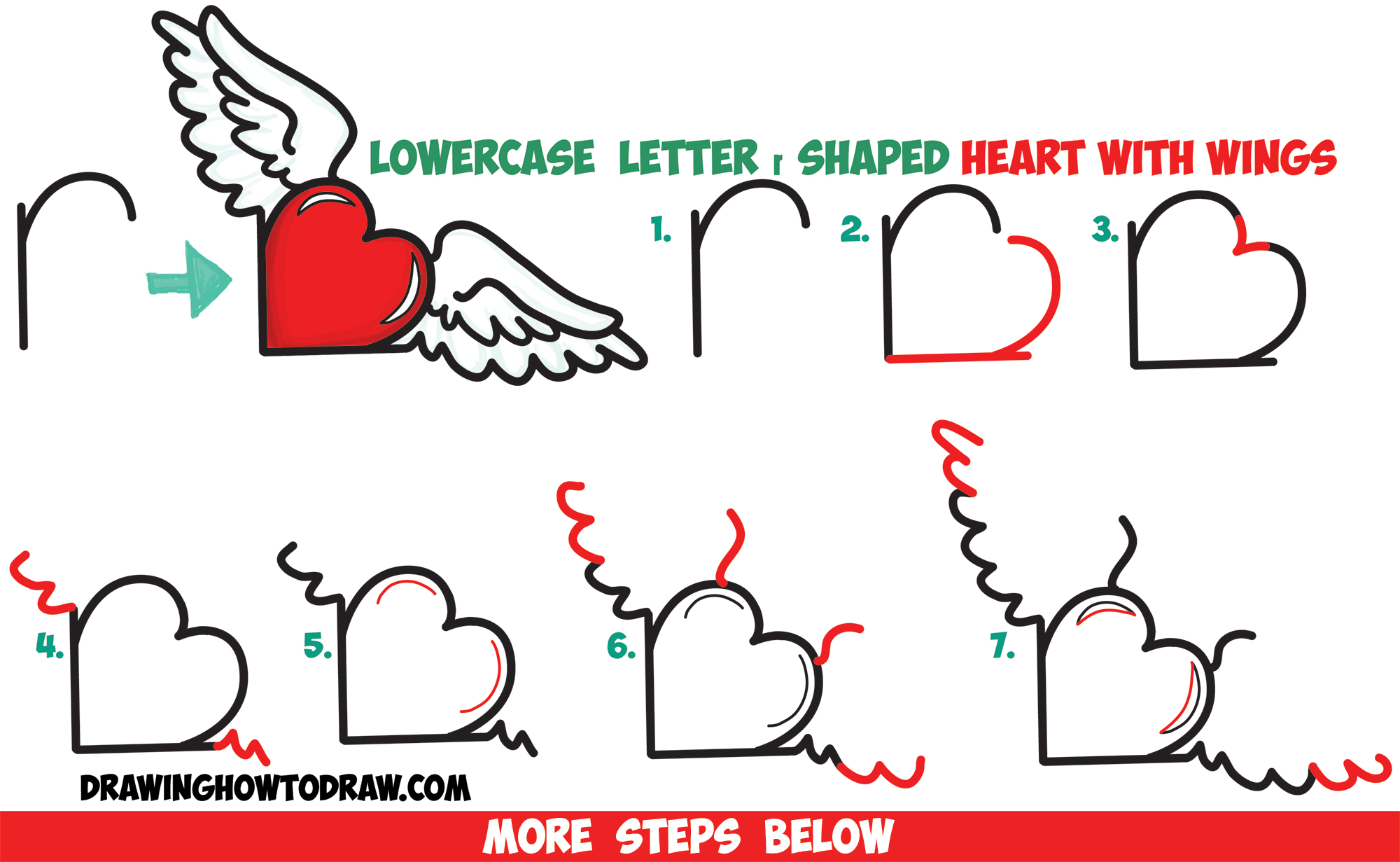 LOWERCASE LETTER r SHAPED HEART WITH WINGS

1.

2.

3.

4.

5.

6.

7.

DRAWINGHOWTODRAW.COM

MORE STEPS BELOW