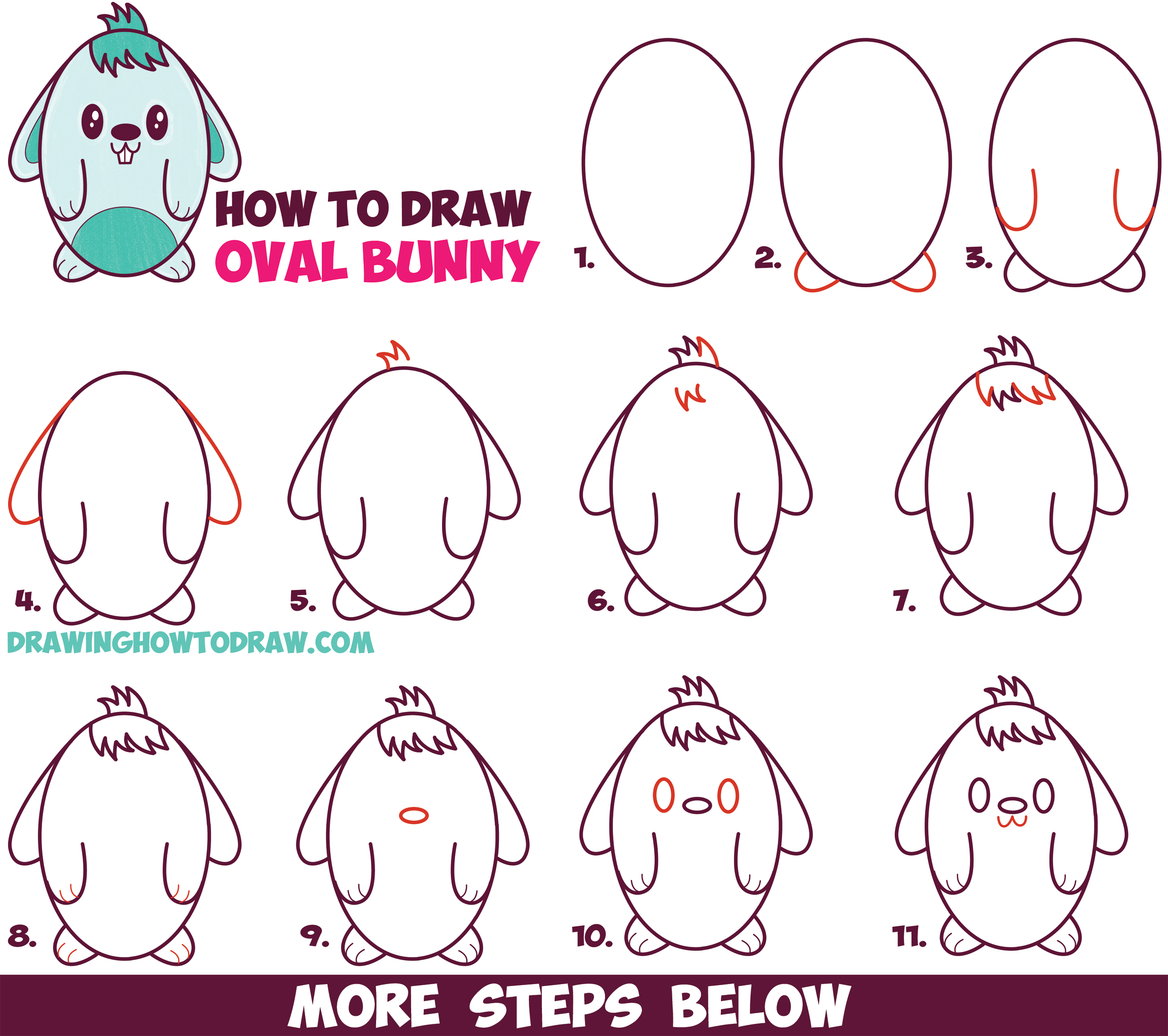 HOW TO DRAW
OVAL BUNNY

1.

2.

3.

4.

5.

6.

7.

DRAWINGHOWTODRAW.COM

8.

9.

10.

11.

MORE STEPS BELOW