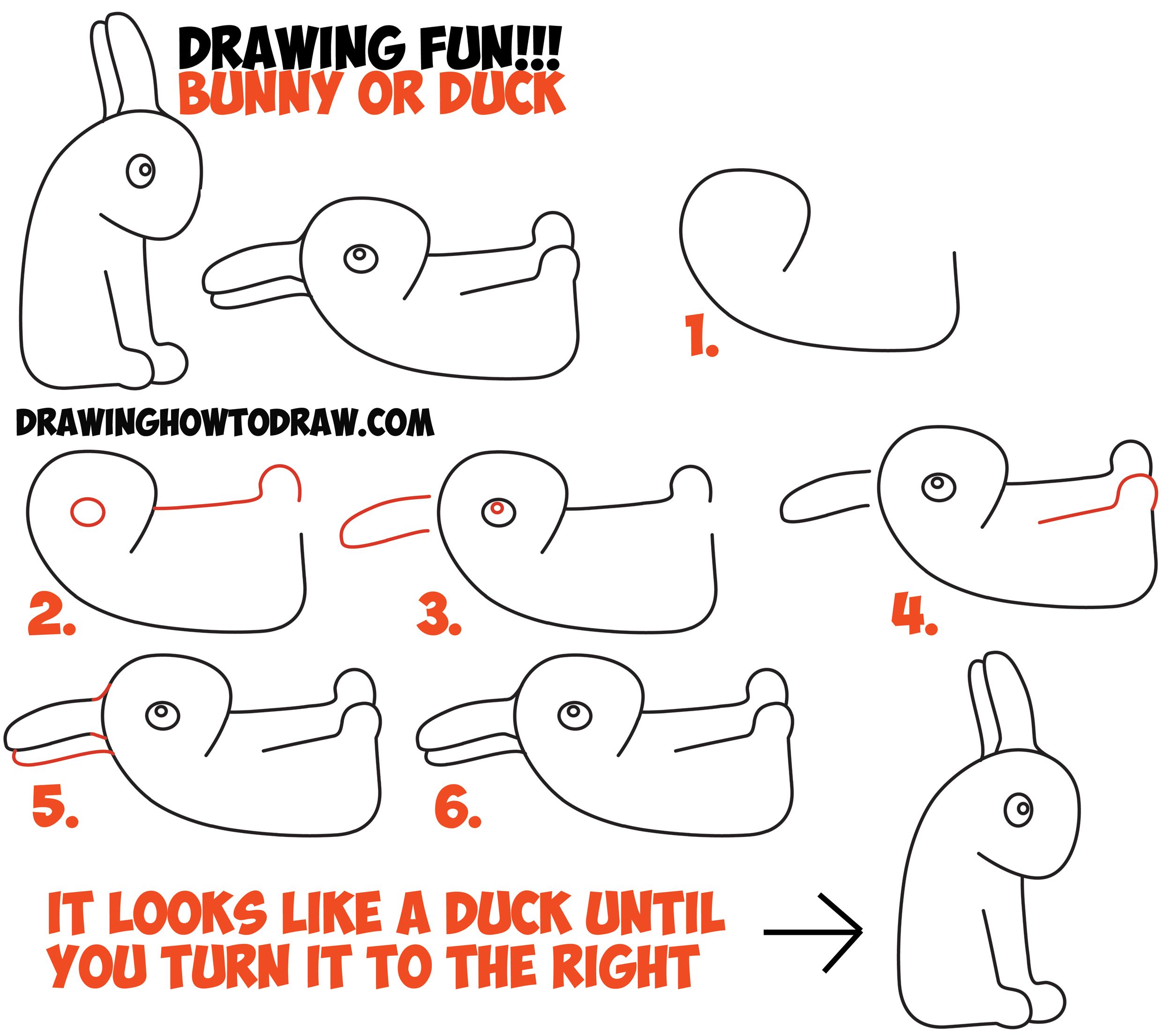 DRAWING FUN!!!
BUNNY OR DUCK

1.

DRAWINGHOWTODRAW.COM

2.

3.

4.

5.

6.

IT LOOKS LIKE A DUCK UNTIL YOU TURN IT TO THE RIGHT