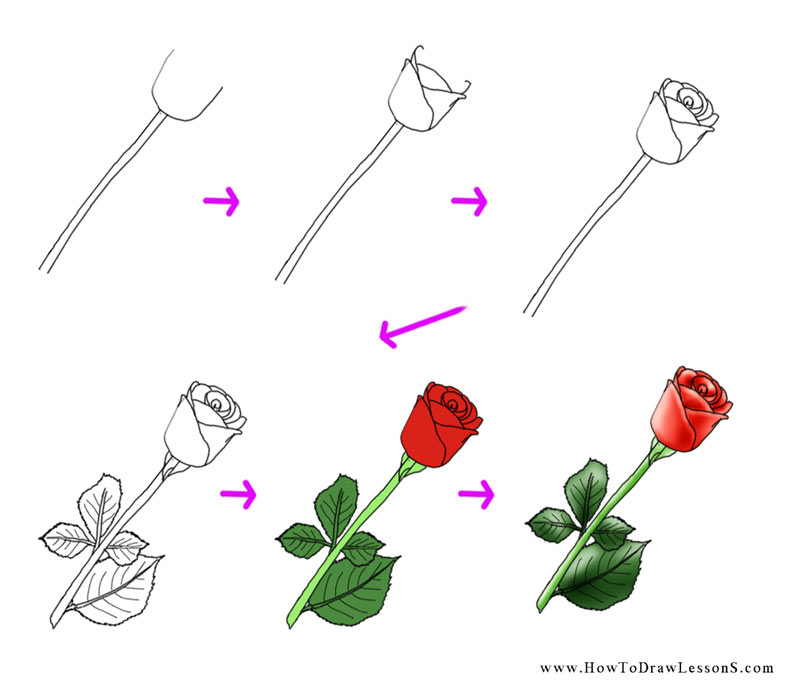 www.HowToDrawLessonS.com