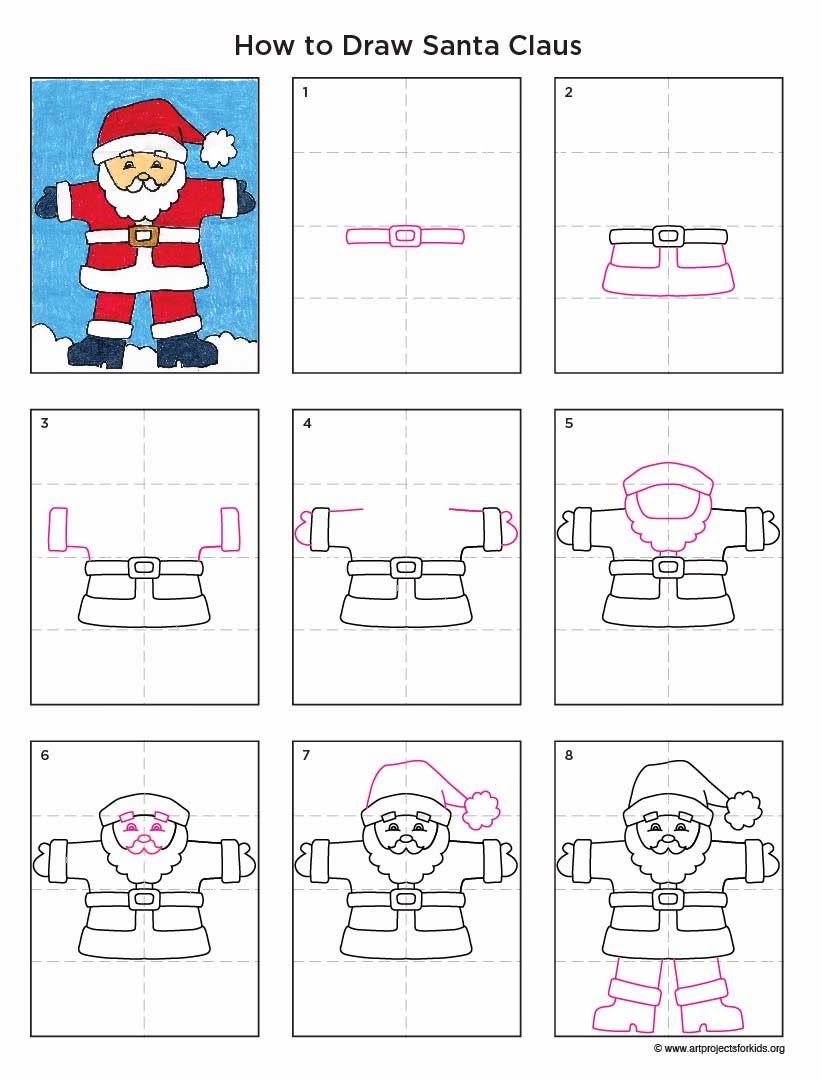 How to Draw Santa Claus

1

2

3

4

5

6

7

8

© www.artprojectsforkids.org