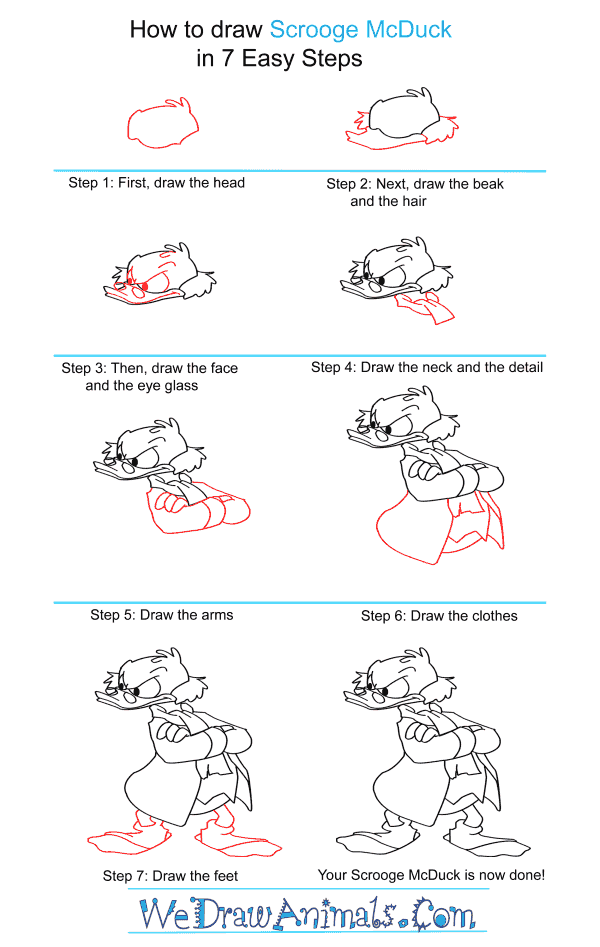 How to draw Scrooge McDuck
in 7 Easy Steps

Step 1: First, draw the head

Step 2: Next, draw the beak and the hair

Step 3: Then, draw the face and the eye glass

Step 4: Draw the neck and the detail

Step 5: Draw the arms

Step 6: Draw the clothes

Step 7: Draw the feet

Your Scrooge McDuck is now done!

WeDrawAnimals.Com