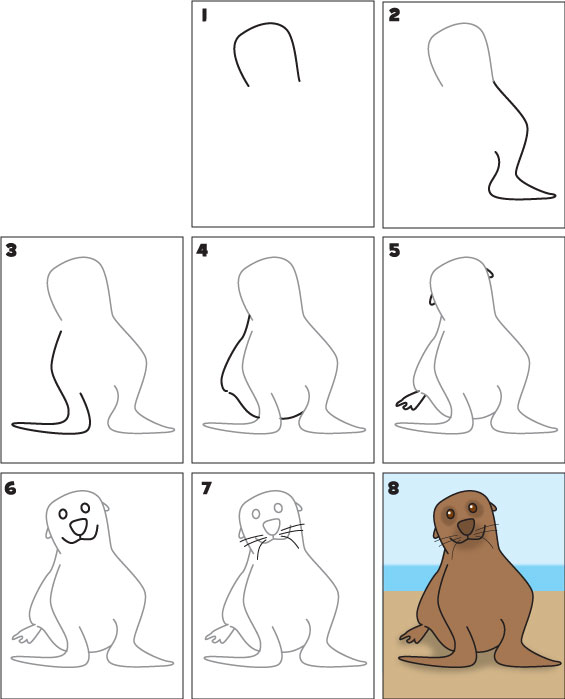 1
2
3
4
5
6
7
8