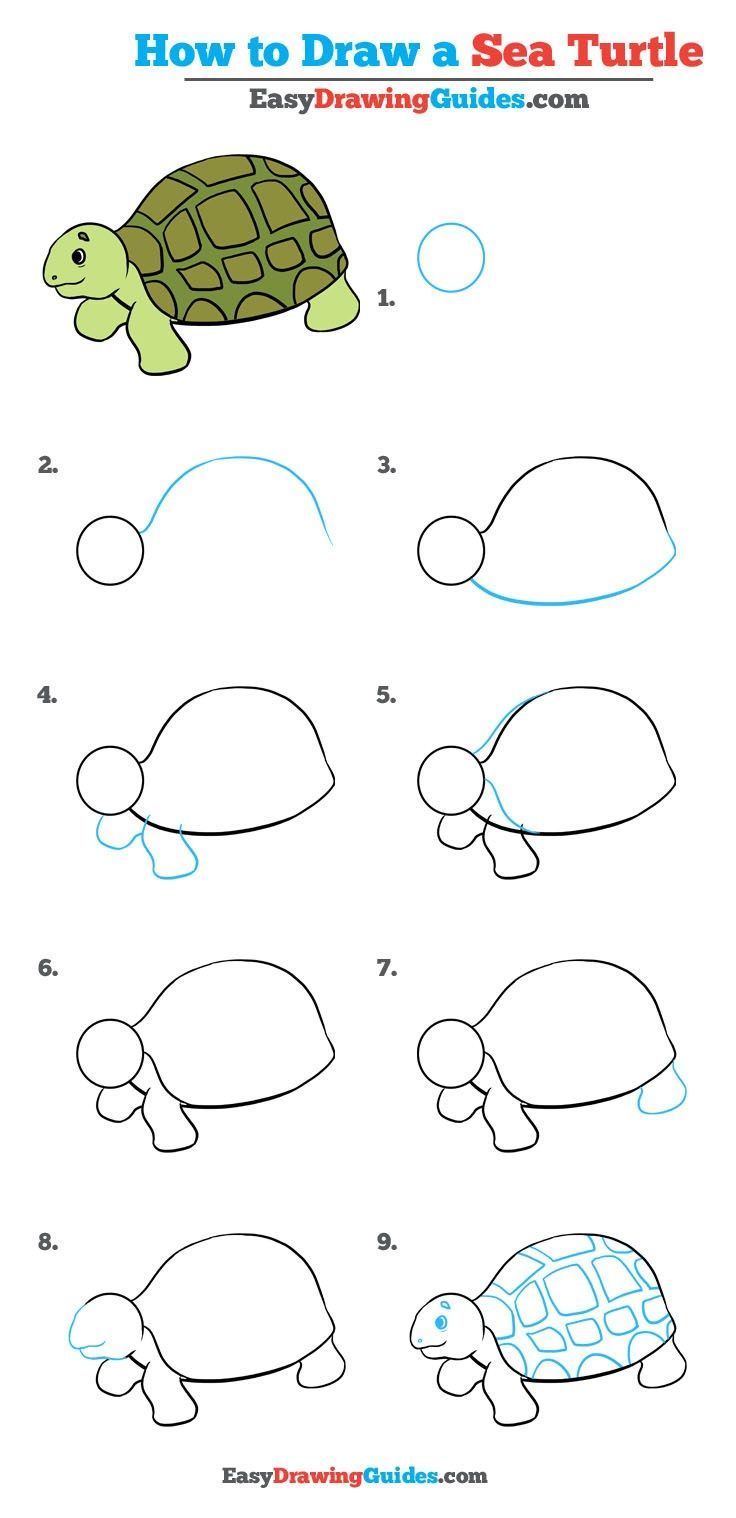 How to Draw a Sea Turtle

EasyDrawingGuides.com

1.

2.

3.

4.

5.

6.

7.

8.

9.

EasyDrawingGuides.com