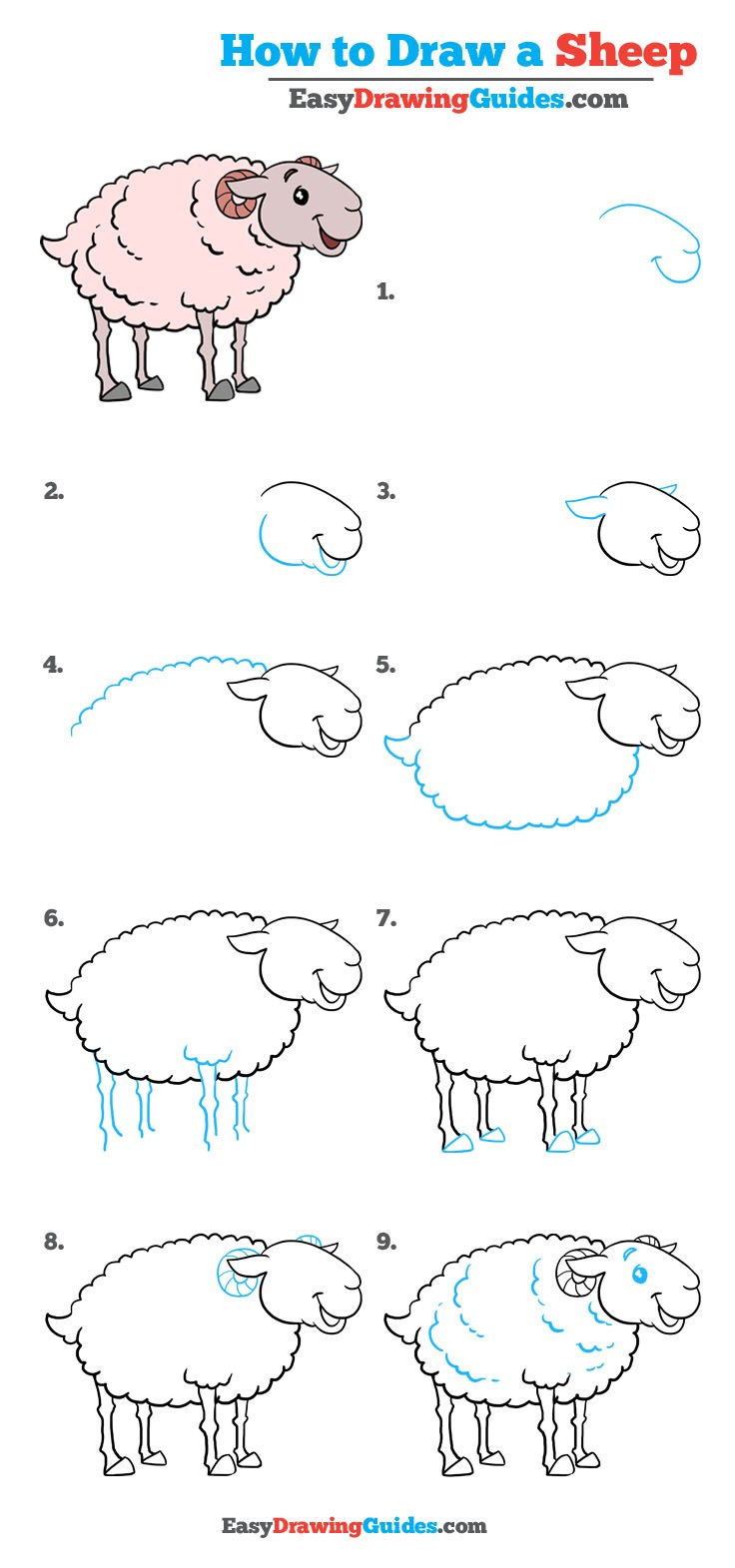 How to Draw a Sheep
EasyDrawingGuides.com

1.

2.

3.

4.

5.

6.

7.

8.

9.

EasyDrawingGuides.com