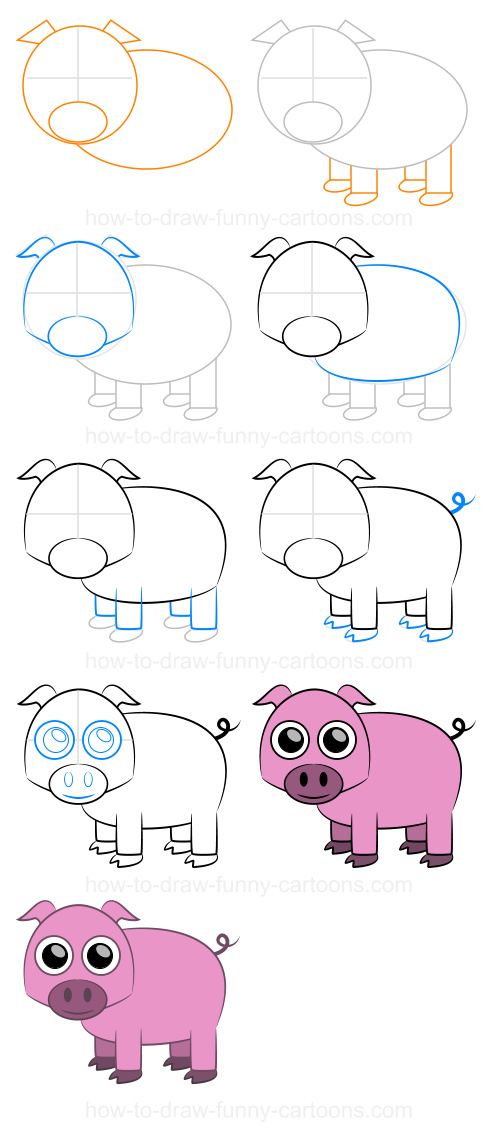 how-to-draw-funny-cartoons.com

how-to-draw-funny-cartoons.com

how-to-draw-funny-cartoons.com

how-to-draw-funny-cartoons.com

how-to-draw-funny-cartoons.com