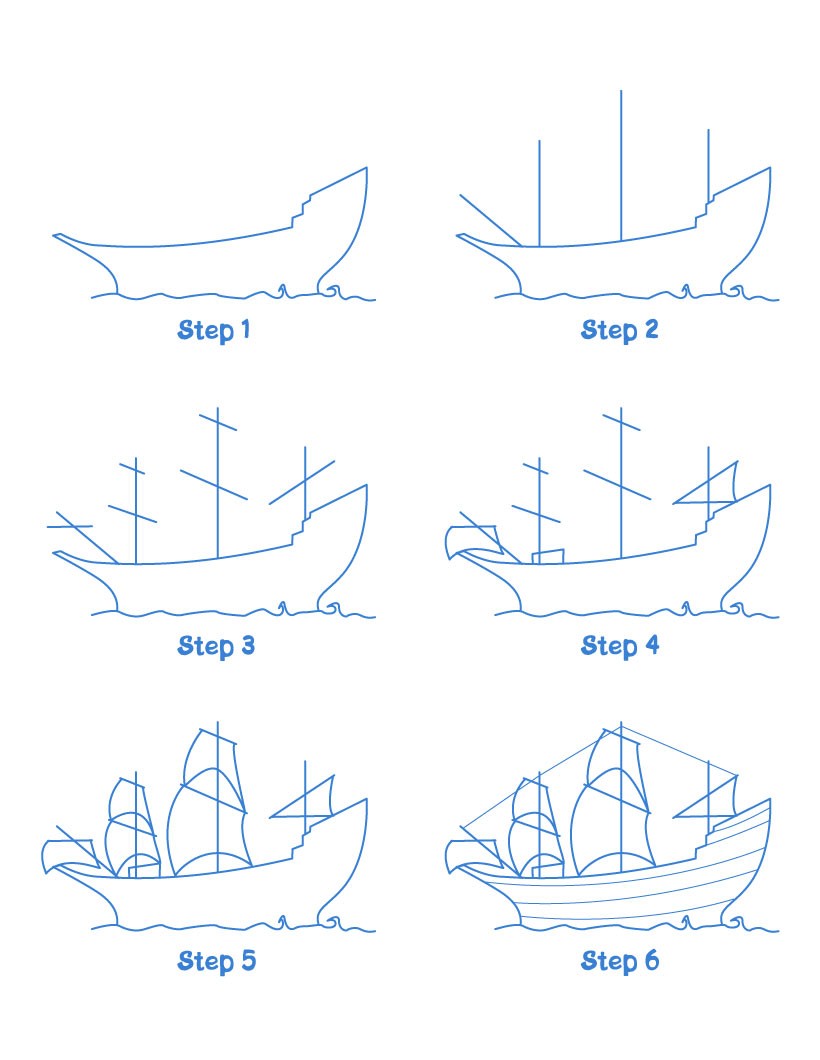 Step 1

Step 2

Step 3

Step 4

Step 5

Step 6