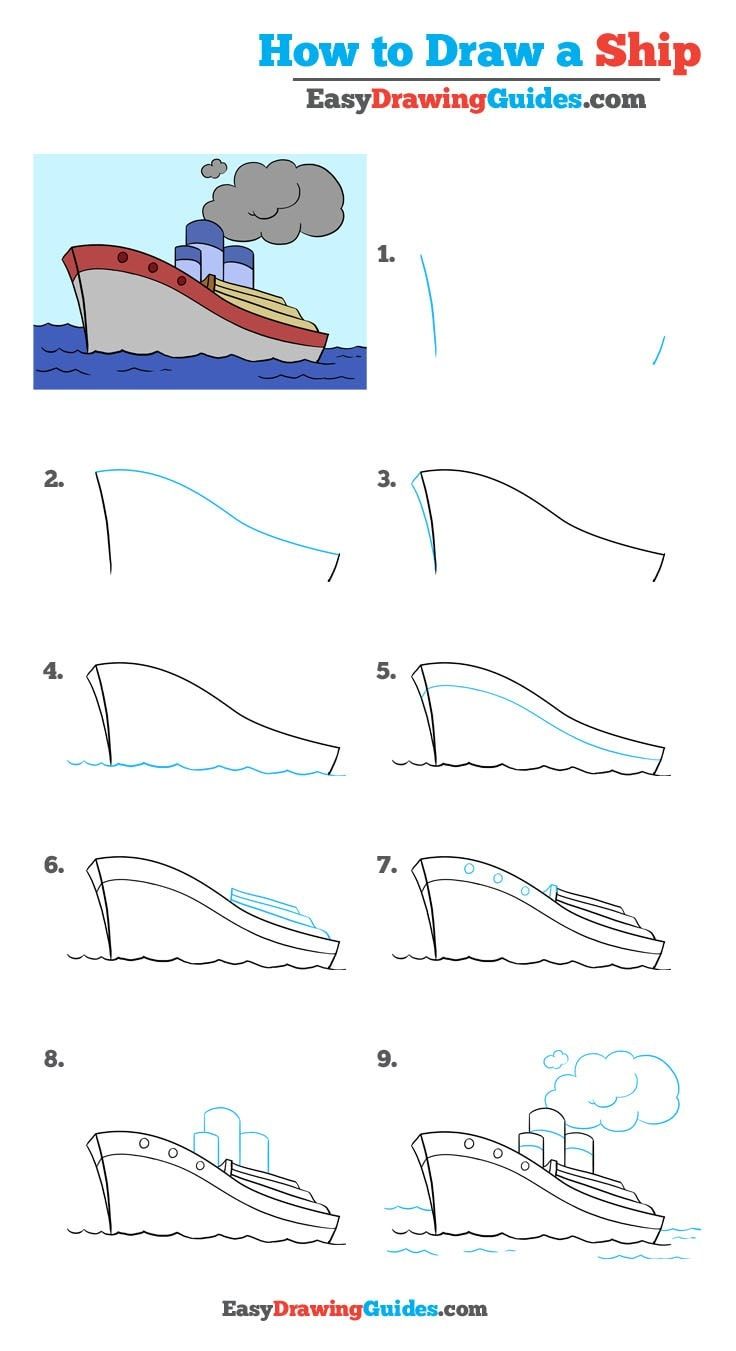 How to Draw a Ship
EasyDrawingGuides.com

1.

2.

3.

4.

5.

6.

7.

8.

9.

EasyDrawingGuides.com