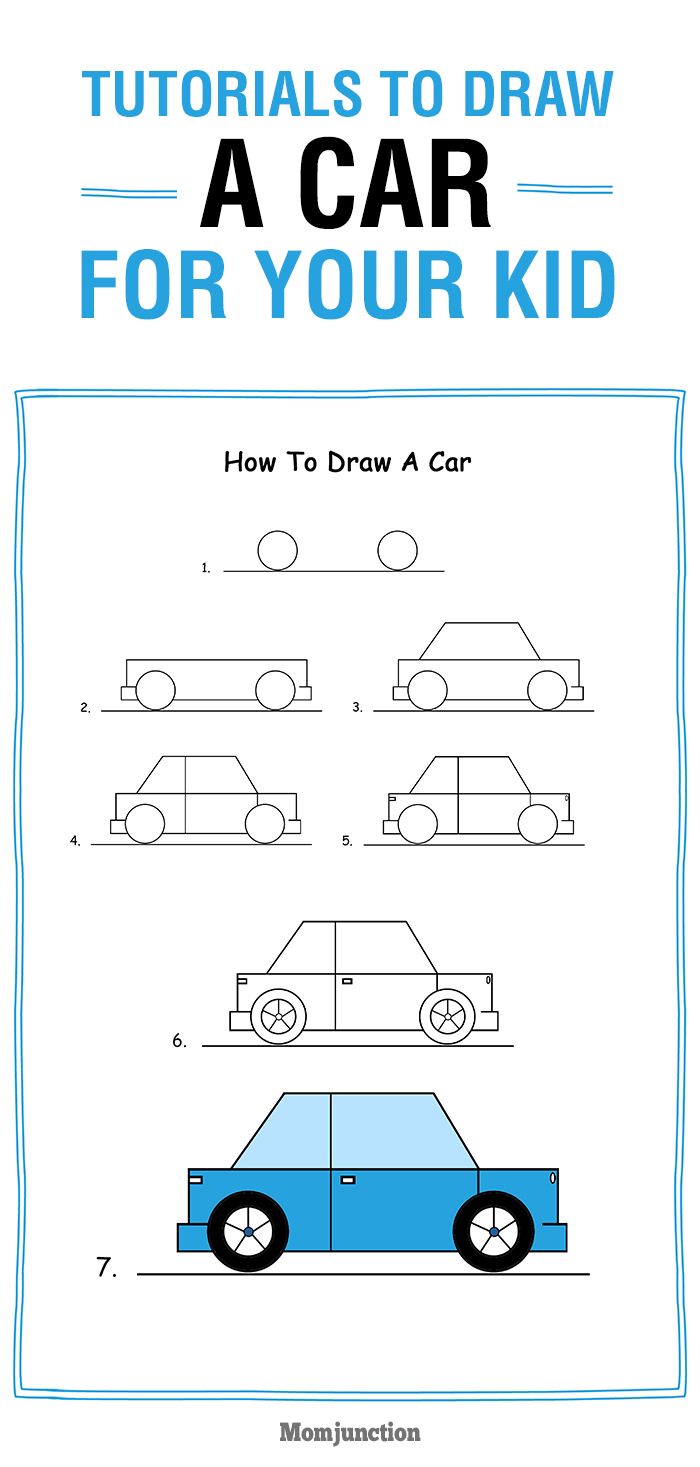 TUTORIALS TO DRAW
A CAR
FOR YOUR KID

How To Draw A Car

1.

2.

3.

4.

5.

6.

7.

Momjunction