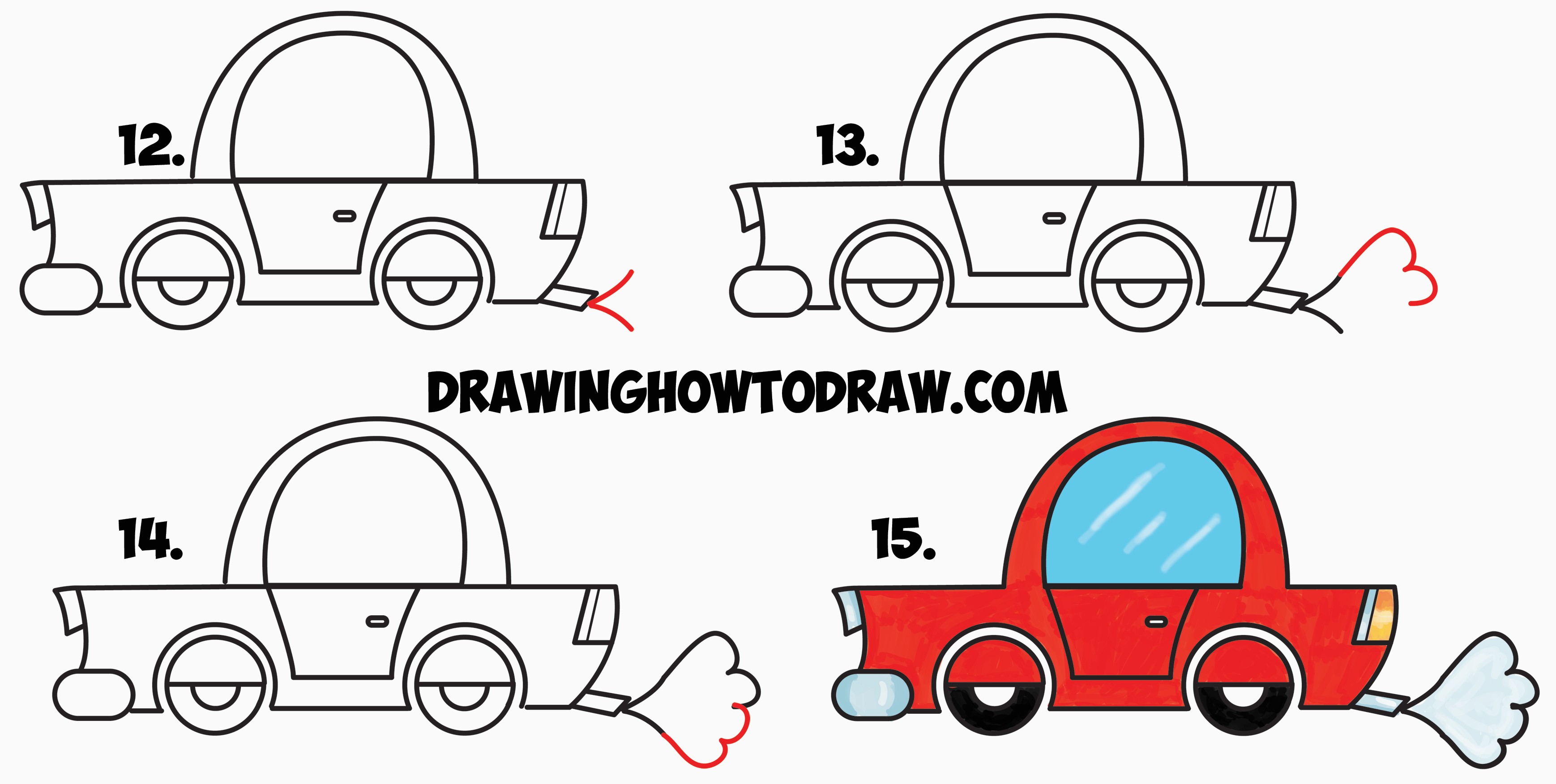 12.

13.

DRAWINGHOWTODRAW.COM

14.

15.