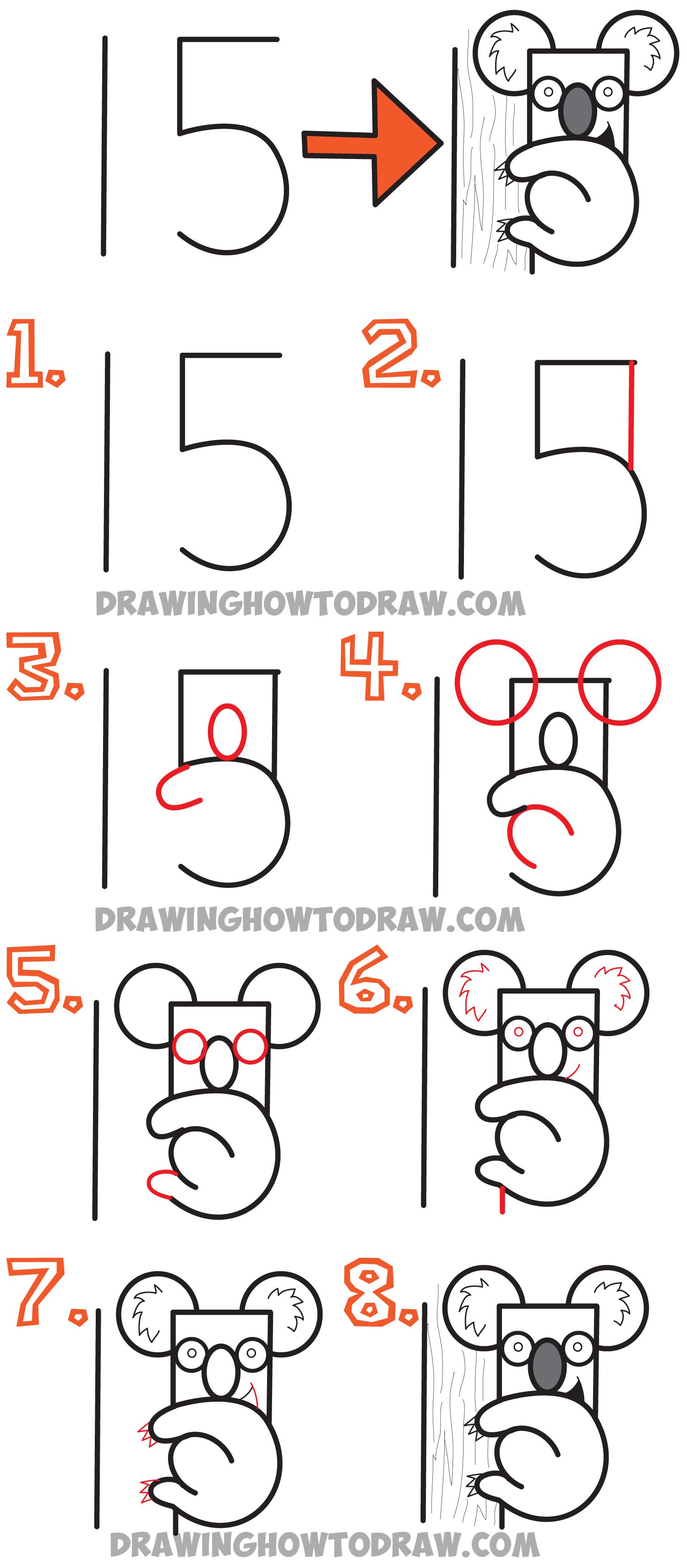 15

1. 15

2. 15

DRAWINGHOWTODRAW.COM

3.

4.

DRAWINGHOWTODRAW.COM

5.

6.

7.

8.

DRAWINGHOWTODRAW.COM