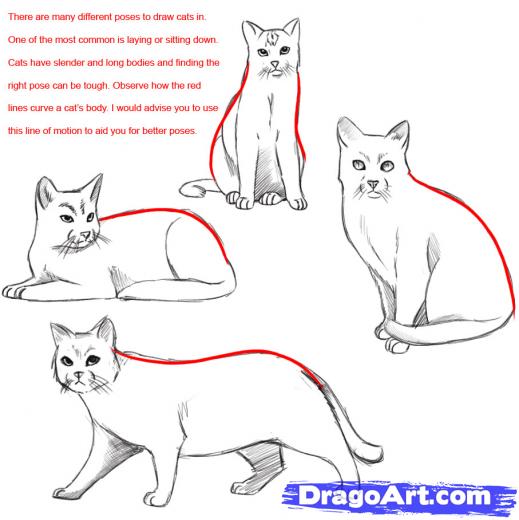 There are many different poses to draw cats in. One of the most common is laying or sitting down. Cats have slender and long bodies and finding the right pose can be tough. Observe how the red lines curve a cat's body. I would advise you to use this line of motion to aid you for better poses.

DragoArt.com