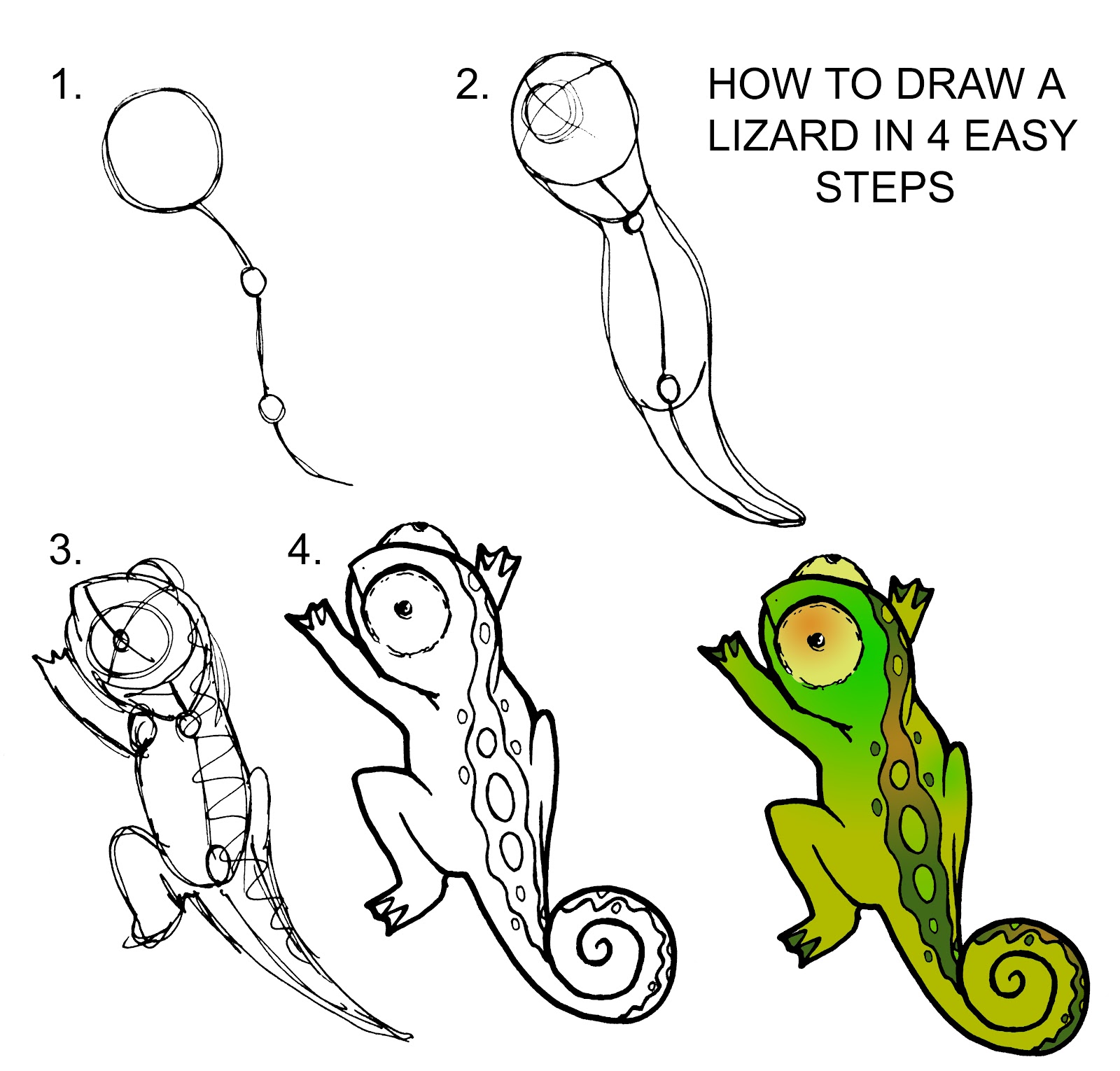 1.

2.

HOW TO DRAW A LIZARD IN 4 EASY STEPS

3.

4.