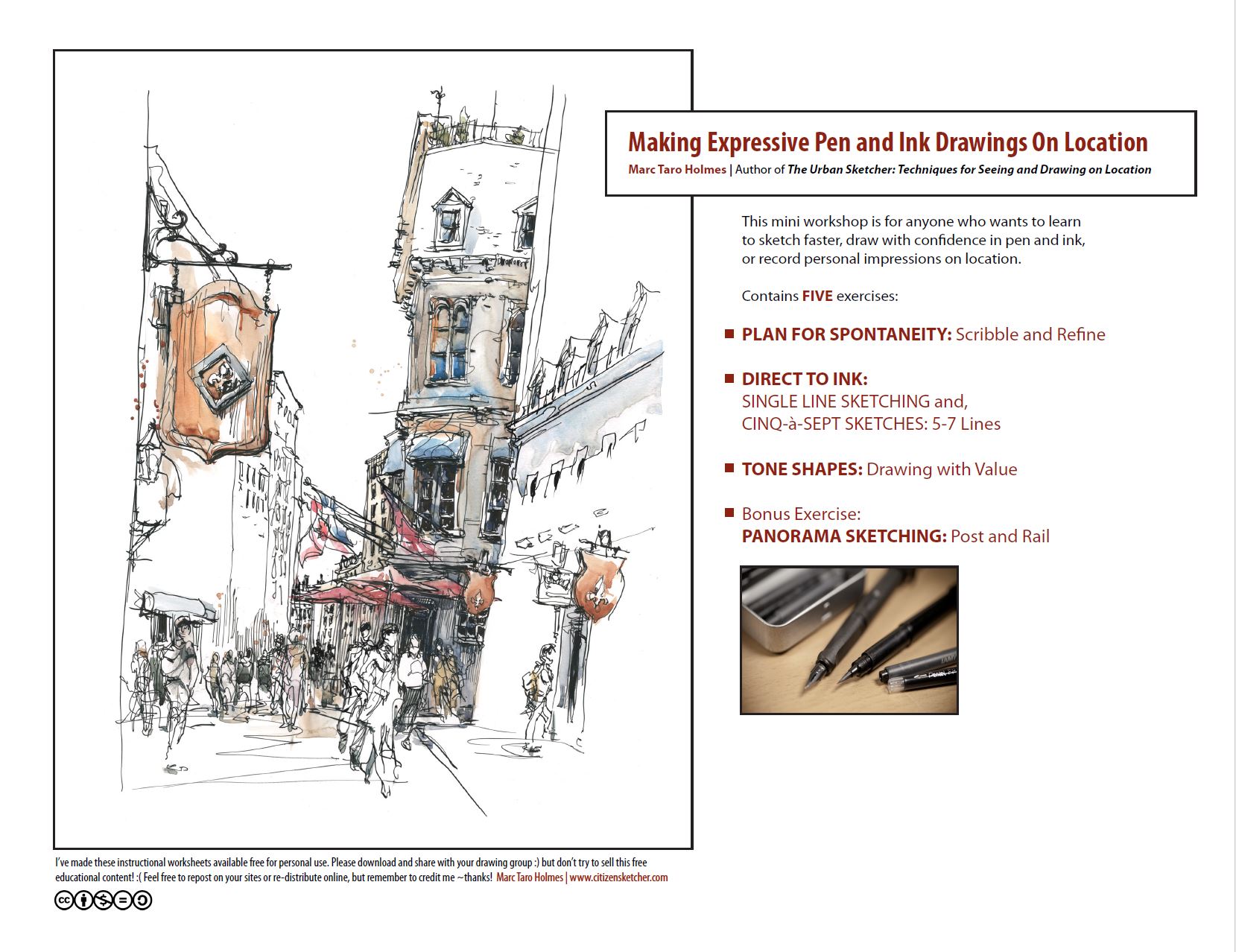 Making Expressive Pen and Ink Drawings On Location

Marc Taro Holmes | Author of The Urban Sketcher: Techniques for Seeing and Drawing on Location

This mini workshop is for anyone who wants to learn to sketch faster, draw with confidence in pen and ink, or record personal impressions on location.

Contains FIVE exercises:

PLAN FOR SPONTANEITY: Scribble and Refine

DIRECT TO INK:
SINGLE LINE SKETCHING and,
CINQ-à-SEPT SKETCHES: 5-7 Lines

TONE SHAPES: Drawing with Value

Bonus Exercise:
PANORAMA SKETCHING: Post and Rail

I've made these instructional worksheets available free for personal use. Please download and share with your drawing group :) but don't try to sell this free educational content! :( Feel free to repost on your sites or re-distribute online, but remember to credit me ~thanks! Marc Taro Holmes | www.citizensketcher.com