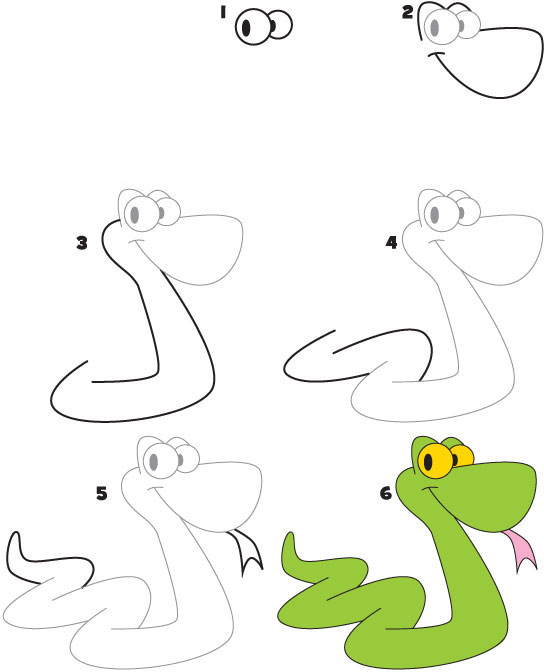 1
2
3
4
5
6