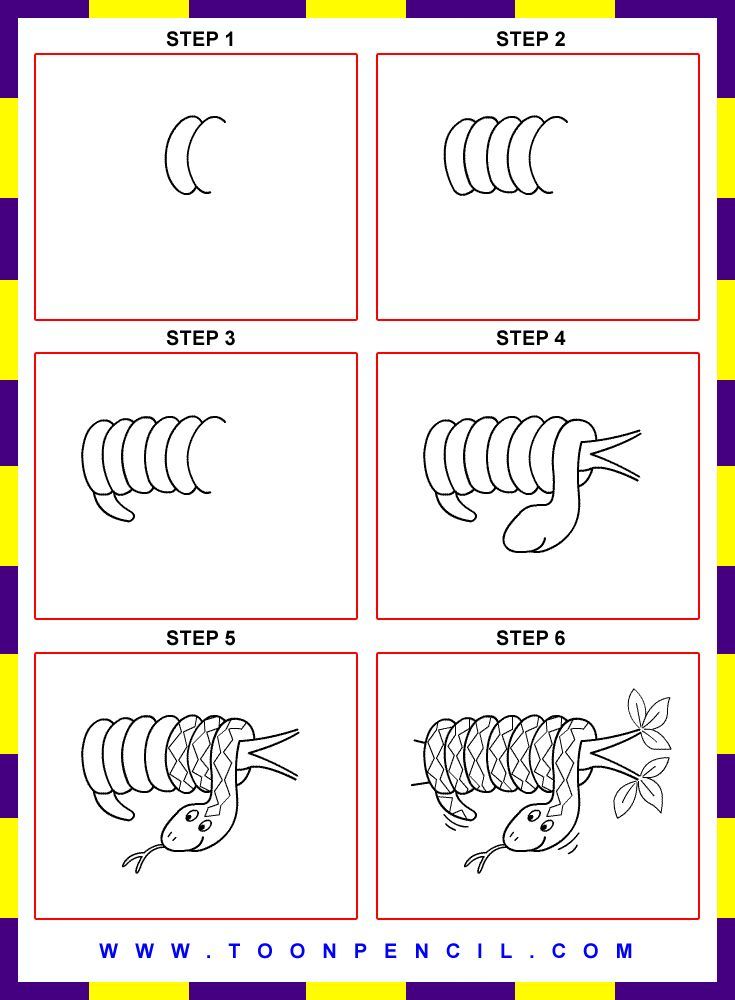 STEP 1

STEP 2

STEP 3

STEP 4

STEP 5

STEP 6

WWW.TOONPENCIL.COM