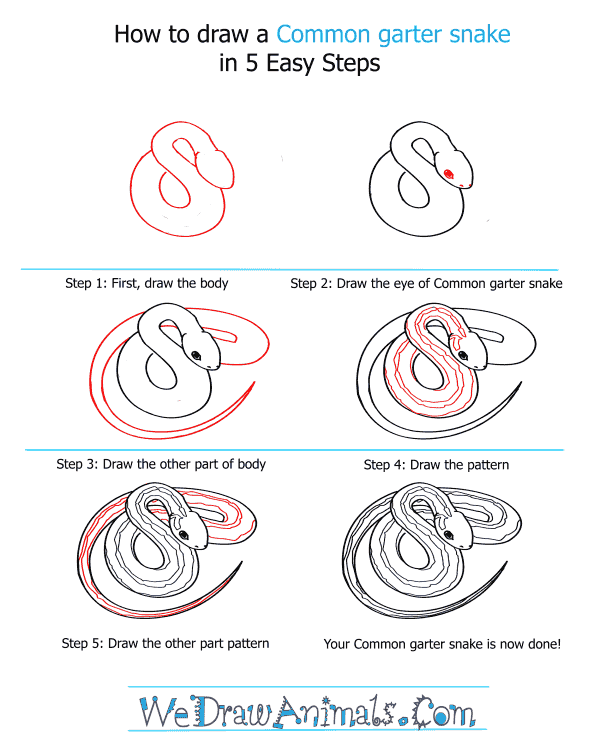 How to draw a Common garter snake in 5 Easy Steps

Step 1: First, draw the body

Step 2: Draw the eye of Common garter snake

Step 3: Draw the other part of body

Step 4: Draw the pattern

Step 5: Draw the other part pattern

Your Common garter snake is now done!

WeDrawAnimals.Com