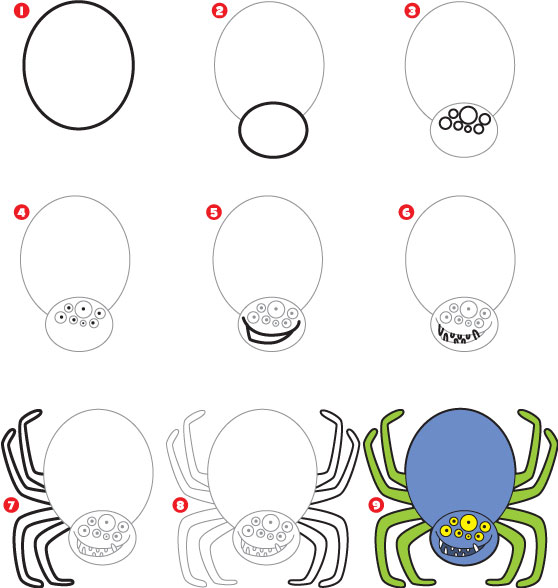 1
2
3
4
5
6
7
8
9