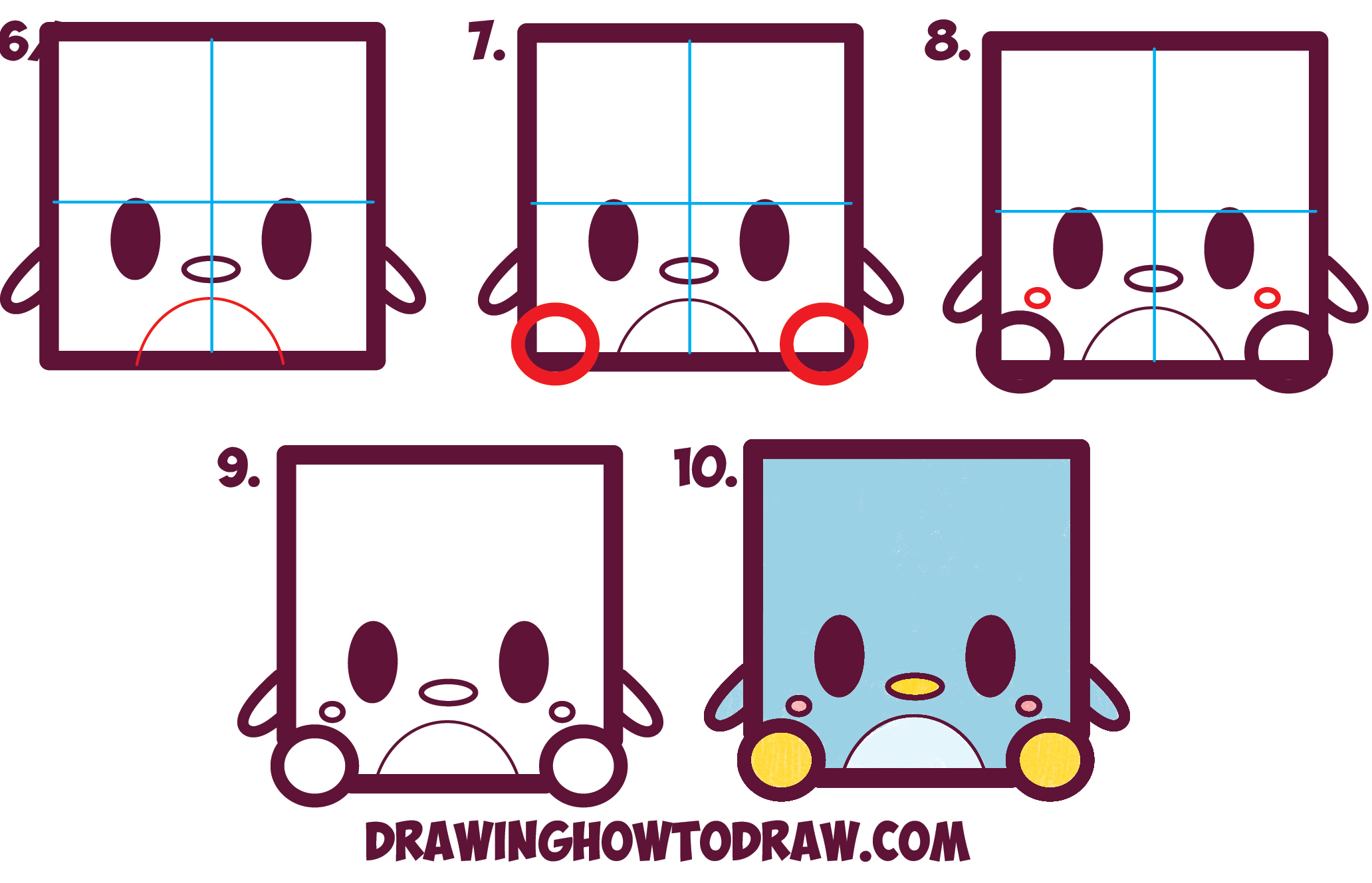 6.

7.

8.

9.

10.

DRAWINGHOWTODRAW.COM