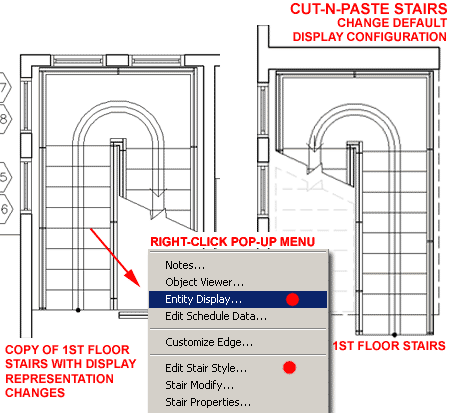 CUT-N-PASTE STAIRS
CHANGE DEFAULT
DISPLAY CONFIGURATION

7
8
5
6

RIGHT-CLICK POP-UP MENU

Notes...
Object Viewer...
Entity Display...
Edit Schedule Data...
Customize Edge...
Edit Stair Style...
Stair Modify...
Stair Properties...

COPY OF 1ST FLOOR STAIRS WITH DISPLAY REPRESENTATION CHANGES

1ST FLOOR STAIRS