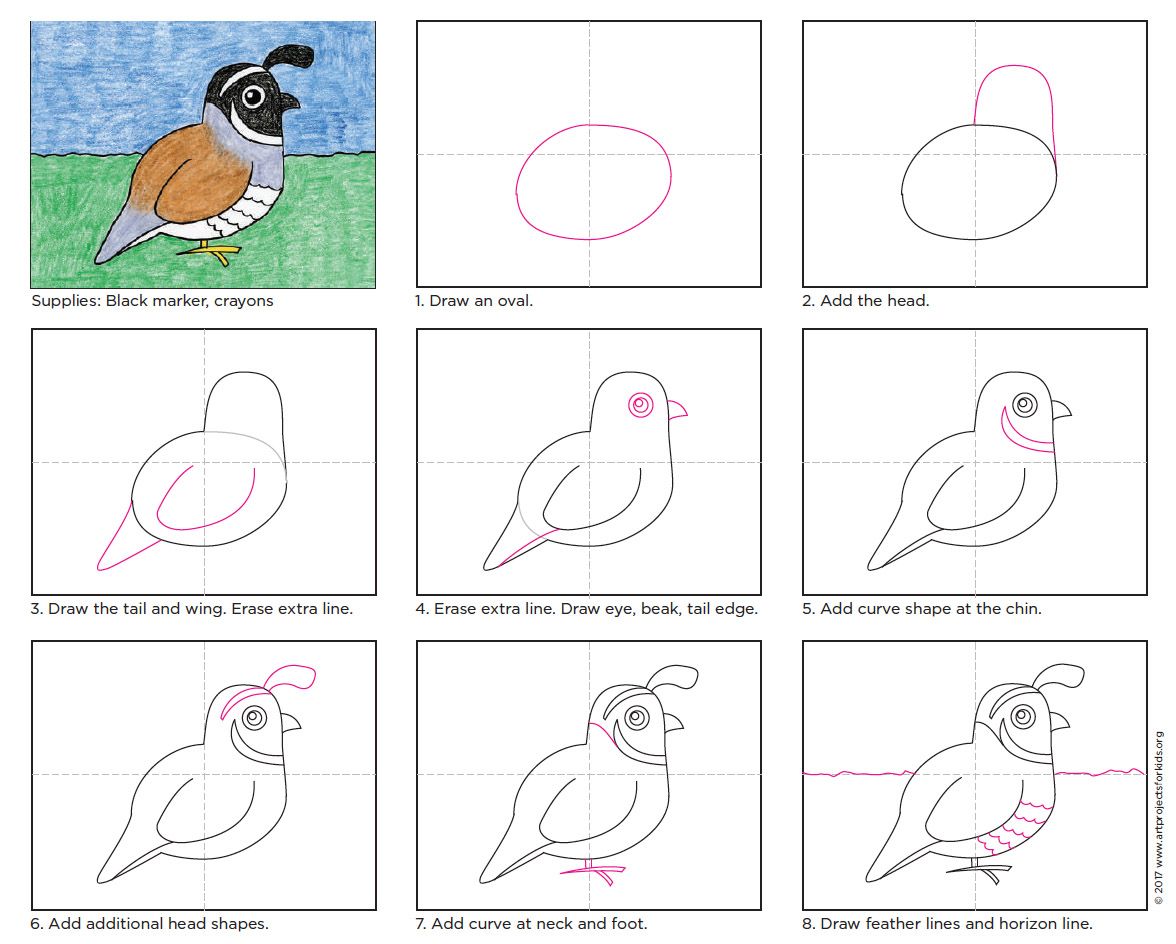 Supplies: Black marker, crayons

1. Draw an oval.

2. Add the head.

3. Draw the tail and wing. Erase extra line.

4. Erase extra line. Draw eye, beak, tail edge.

5. Add curve shape at the chin.

6. Add additional head shapes.

7. Add curve at neck and foot.

8. Draw feather lines and horizon line.

© 2017 www.artprojectsforkids.org