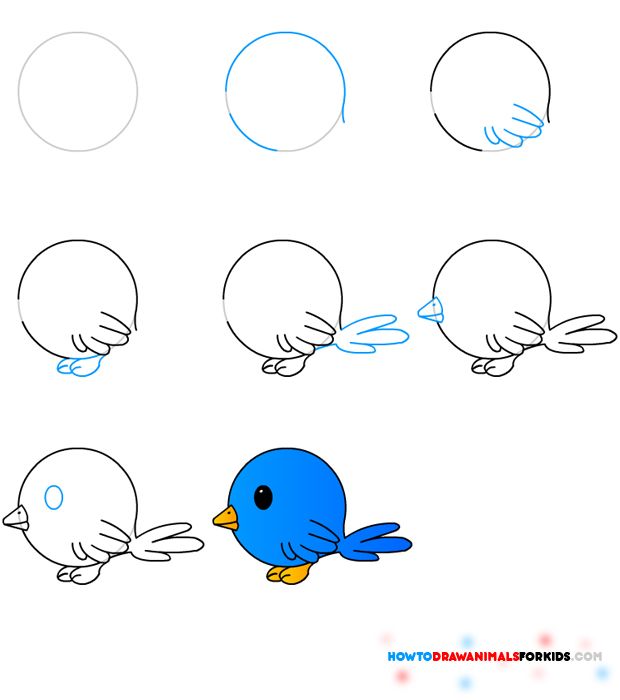 HOWTODRAWANIMALSFORKIDS.COM