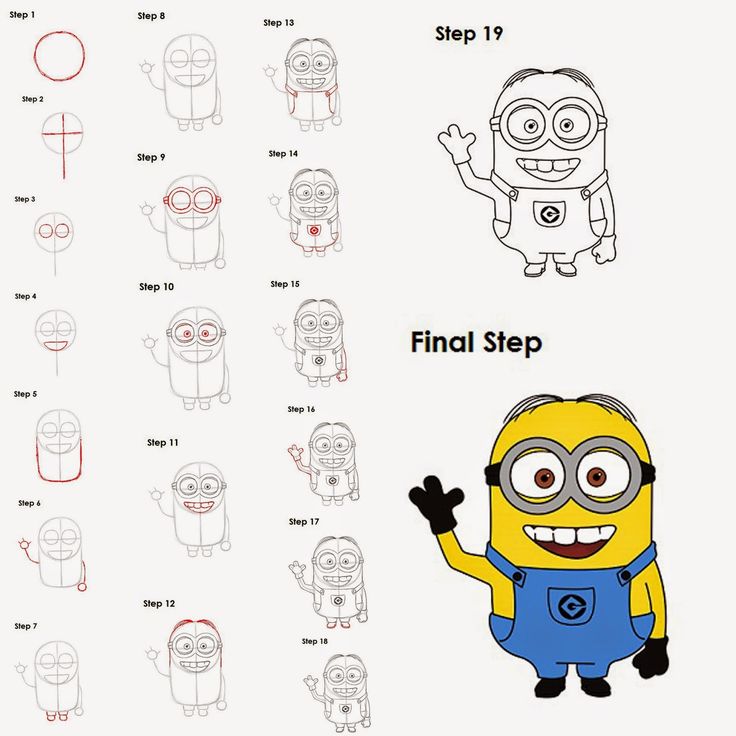 Step 1

Step 2

Step 3

Step 4

Step 5

Step 6

Step 7

Step 8

Step 9

Step 10

Step 11

Step 12

Step 13

Step 14

Step 15

Step 16

Step 17

Step 18

Step 19

Final Step