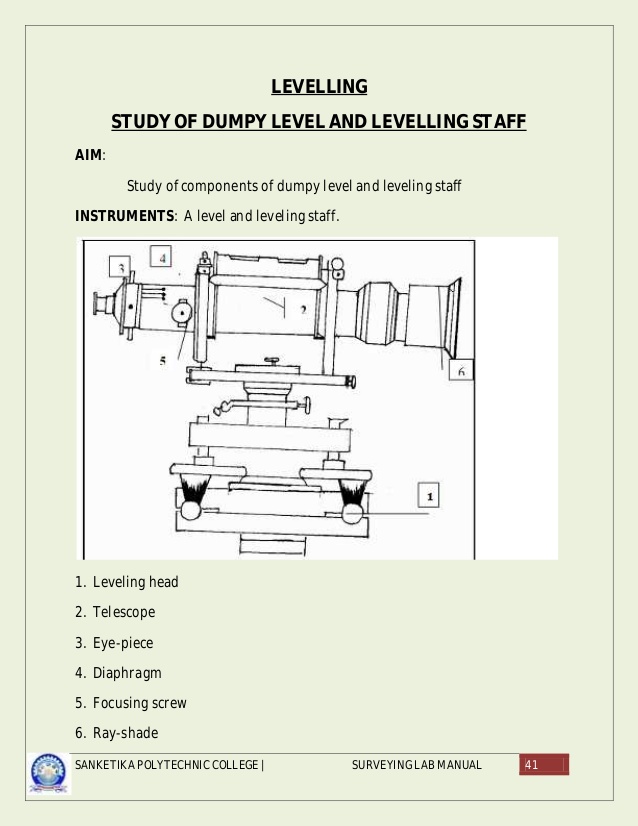 LEVELLING

STUDY OF DUMPY LEVEL AND LEVELLING STAFF

AIM:

Study of components of dumpy level and leveling staff

INSTRUMENTS: A level and leveling staff.

3
4
2
5
6
1

1. Leveling head
2. Telescope
3. Eye-piece
4. Diaphragm
5. Focusing screw
6. Ray-shade

SANKETIKA POLYTECHNIC COLLEGE | SURVEYING LAB MANUAL 41