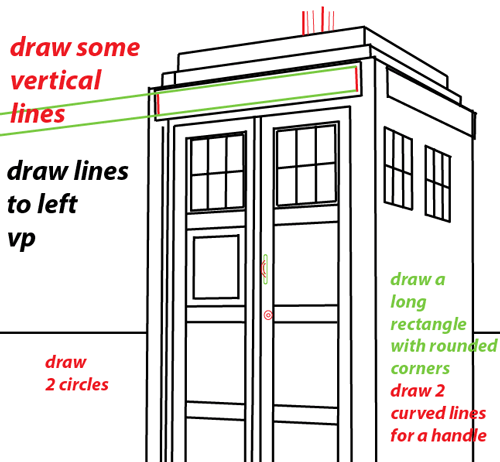 draw some vertical lines

draw lines to left vp

draw 2 circles

draw a long rectangle with rounded corners

draw 2 curved lines for a handle