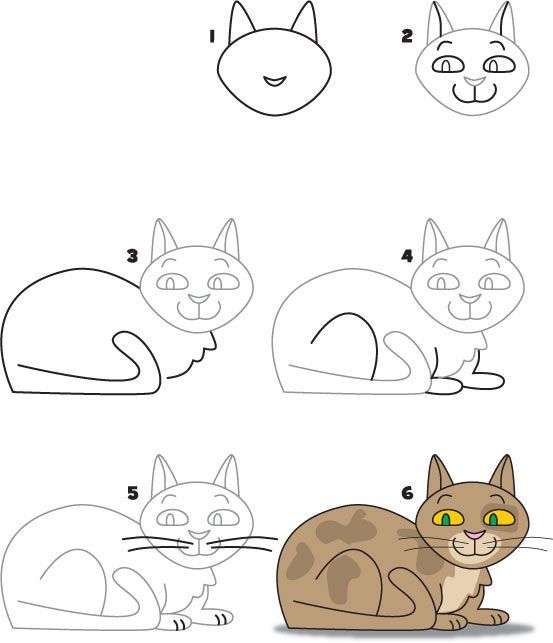 1
2
3
4
5
6