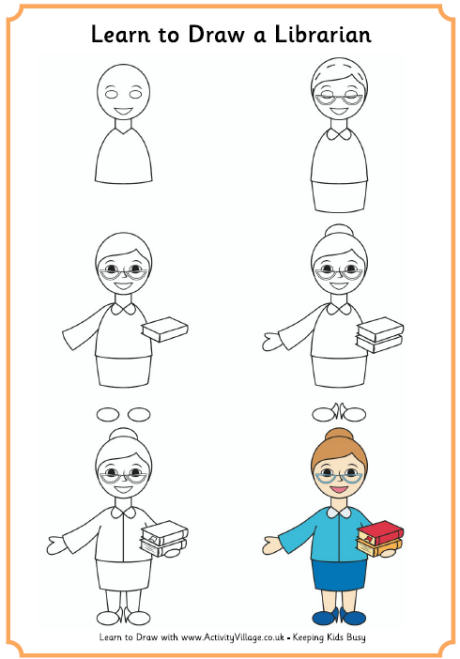 Learn to Draw a Librarian

Learn to Draw with www.ActivityVillage.co.uk • Keeping Kids Busy