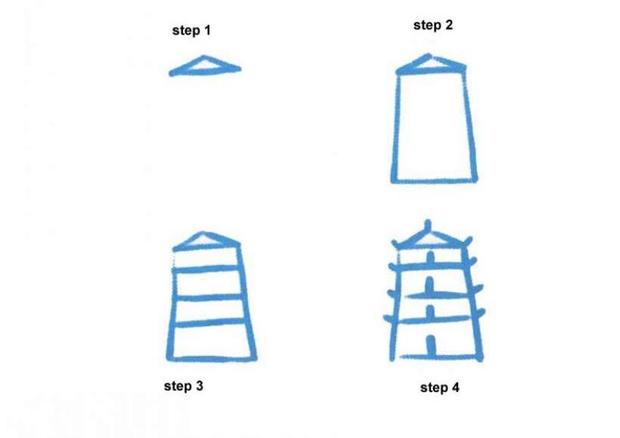 step 1

step 2

step 3

step 4