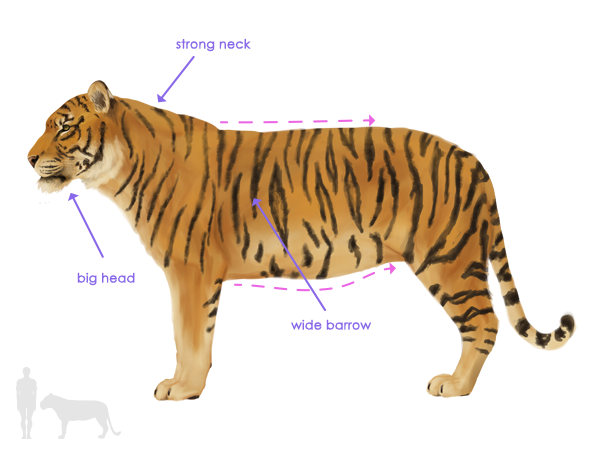 strong neck

big head

wide barrow