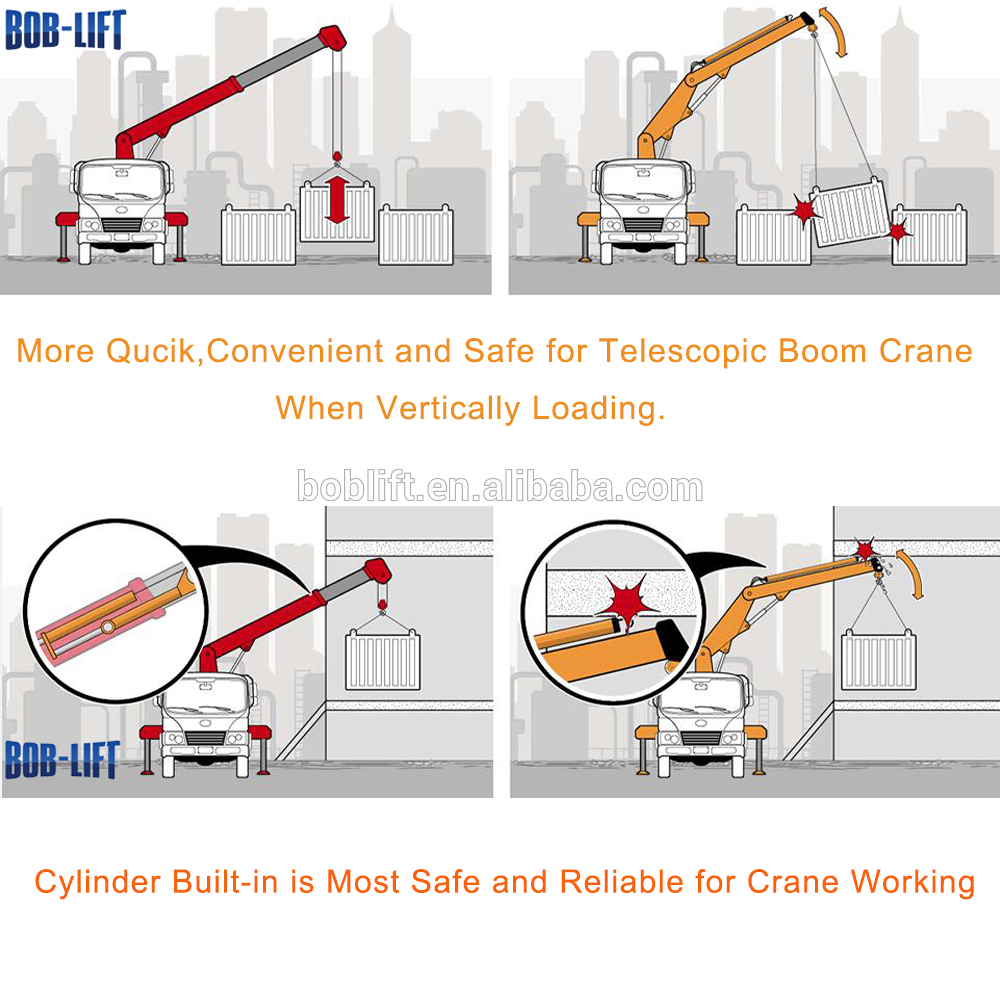 BOB-LIFT

More Qucik,Convenient and Safe for Telescopic Boom Crane When Vertically Loading.

boblift.en.alibaba.com

BOB-LIFT

Cylinder Built-in is Most Safe and Reliable for Crane Working