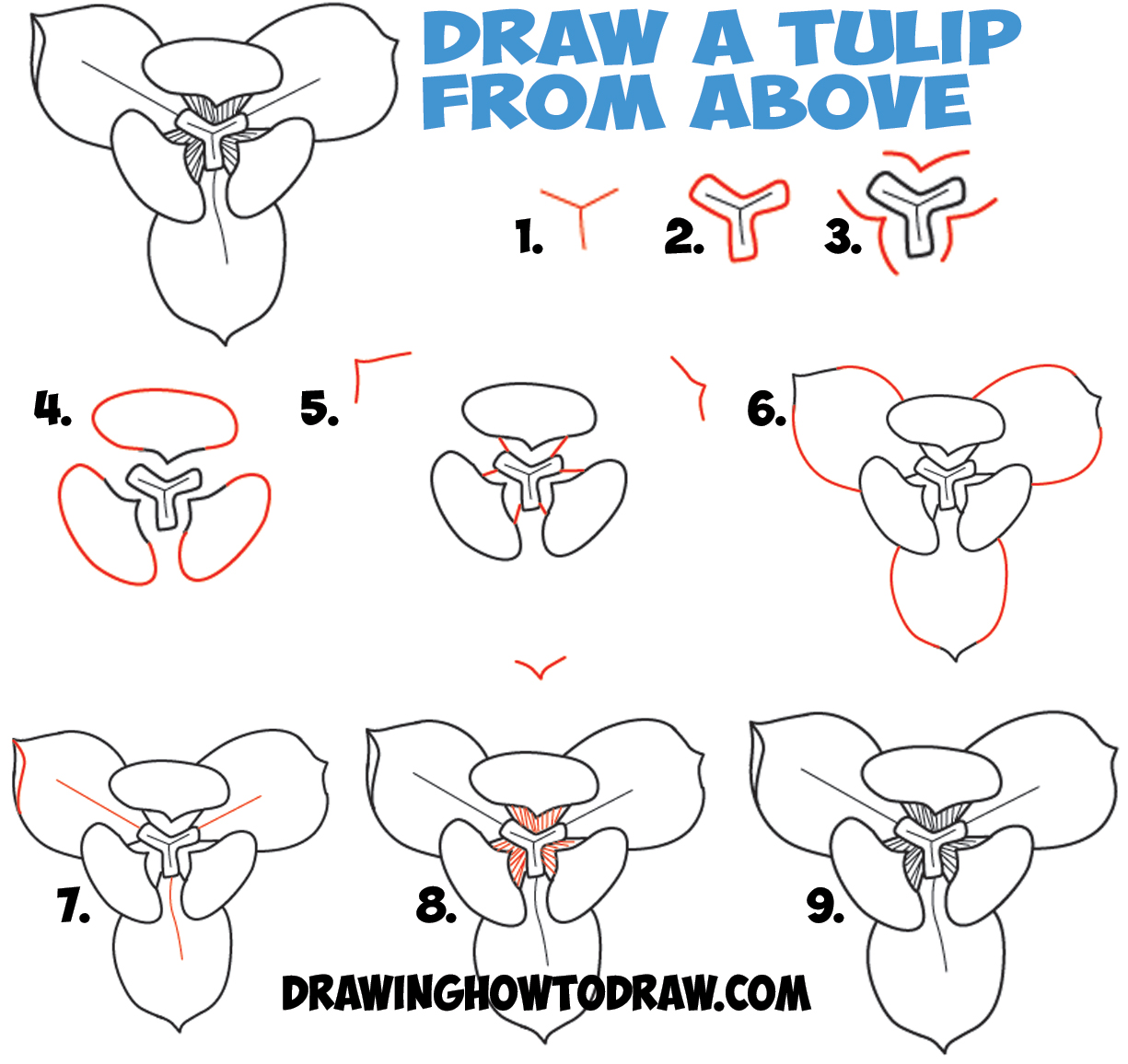 DRAW A TULIP FROM ABOVE

1.

2.

3.

4.

5.

6.

7.

8.

9.

DRAWINGHOWTODRAW.COM