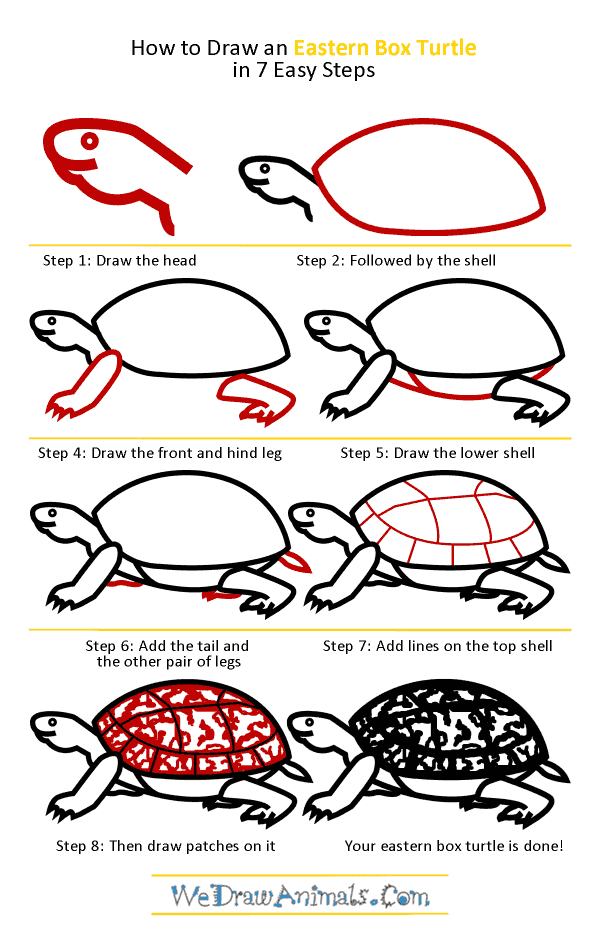 How to Draw an Eastern Box Turtle in 7 Easy Steps

Step 1: Draw the head

Step 2: Followed by the shell

Step 4: Draw the front and hind leg

Step 5: Draw the lower shell

Step 6: Add the tail and the other pair of legs

Step 7: Add lines on the top shell

Step 8: Then draw patches on it

Your eastern box turtle is done!

WeDrawAnimals.Com