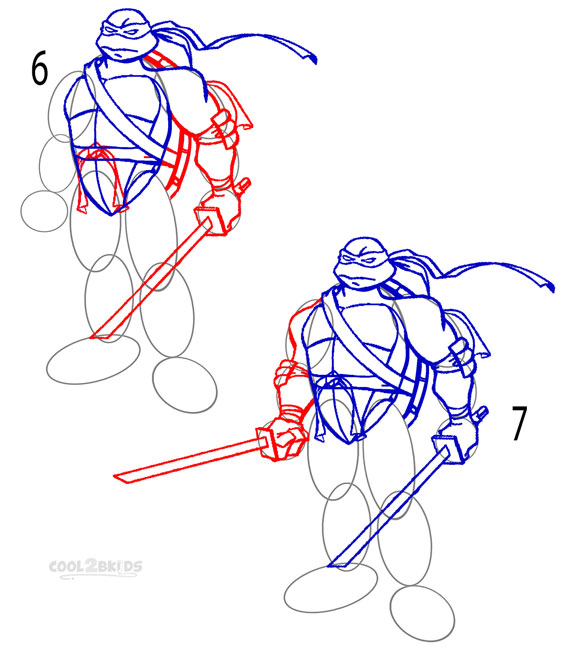 6

7

COOL2BKIDS