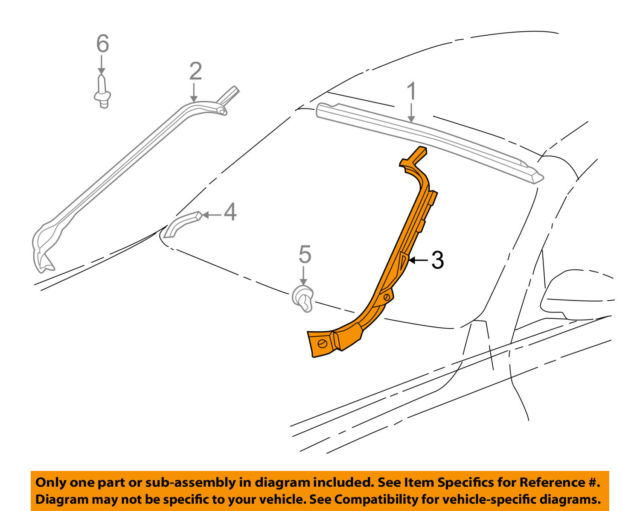 6
2
1
4
5
3

Only one part or sub-assembly in diagram included. See Item Specifics for Reference #. Diagram may not be specific to your vehicle. See Compatibility for vehicle-specific diagrams.