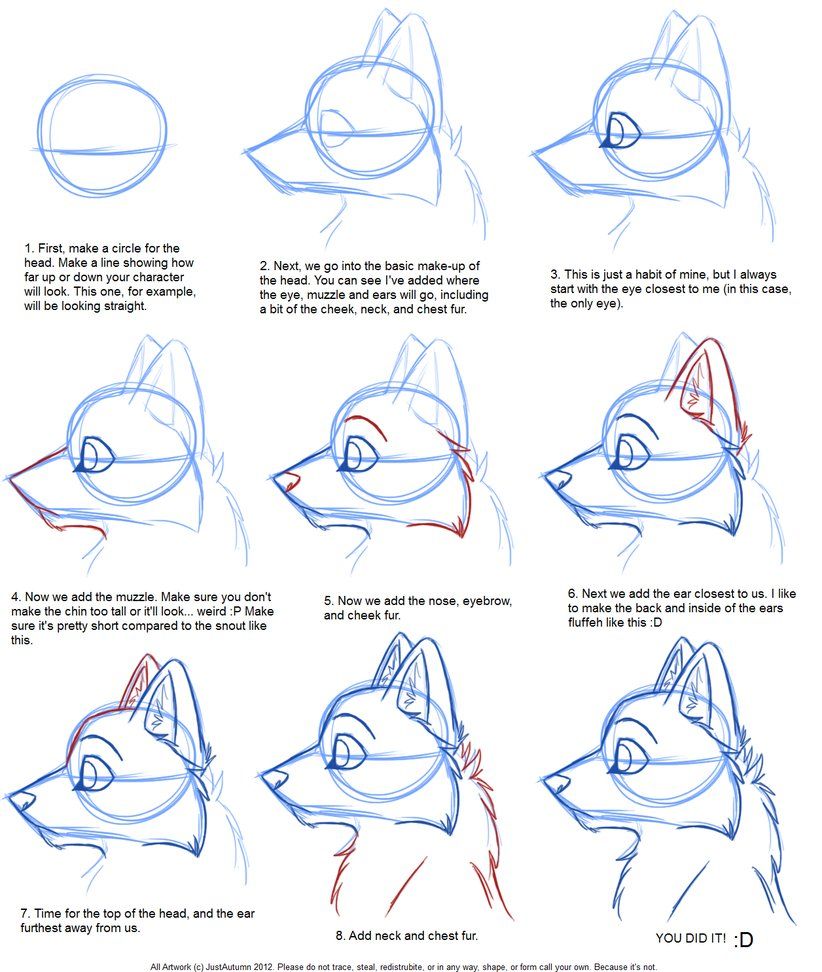 1. First, make a circle for the head. Make a line showing how far up or down your character will look. This one, for example, will be looking straight.

2. Next, we go into the basic make-up of the head. You can see I've added where the eye, muzzle and ears will go, including a bit of the cheek, neck, and chest fur.

3. This is just a habit of mine, but I always start with the eye closest to me (in this case, the only eye).

4. Now we add the muzzle. Make sure you don't make the chin too tall or it'll look... weird :P Make sure it's pretty short compared to the snout like this.

5. Now we add the nose, eyebrow, and cheek fur.

6. Next we add the ear closest to us. I like to make the back and inside of the ears fluffeh like this :D

7. Time for the top of the head, and the ear furthest away from us.

8. Add neck and chest fur.

YOU DID IT! :D

All Artwork (c) JustAutumn 2012. Please do not trace, steal, redistrubite, or in any way, shape, or form call your own. Because it's not.