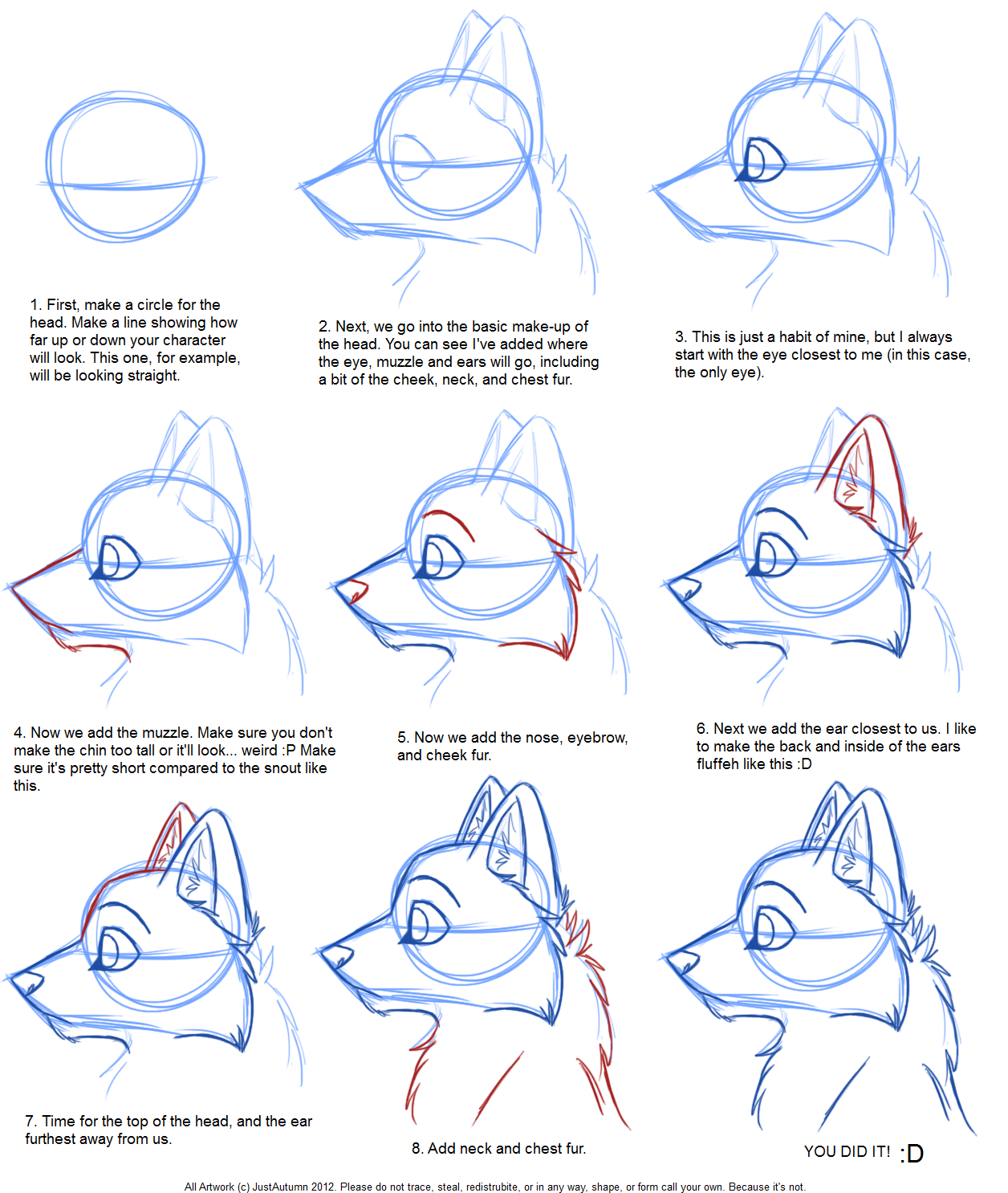 1. First, make a circle for the head. Make a line showing how far up or down your character will look. This one, for example, will be looking straight.

2. Next, we go into the basic make-up of the head. You can see I've added where the eye, muzzle and ears will go, including a bit of the cheek, neck, and chest fur.

3. This is just a habit of mine, but I always start with the eye closest to me (in this case, the only eye).

4. Now we add the muzzle. Make sure you don't make the chin too tall or it'll look... weird :P Make sure it's pretty short compared to the snout like this.

5. Now we add the nose, eyebrow, and cheek fur.

6. Next we add the ear closest to us. I like to make the back and inside of the ears fluffeh like this :D

7. Time for the top of the head, and the ear furthest away from us.

8. Add neck and chest fur.

YOU DID IT! :D

All Artwork (c) JustAutumn 2012. Please do not trace, steal, redistrubite, or in any way, shape, or form call your own. Because it's not.