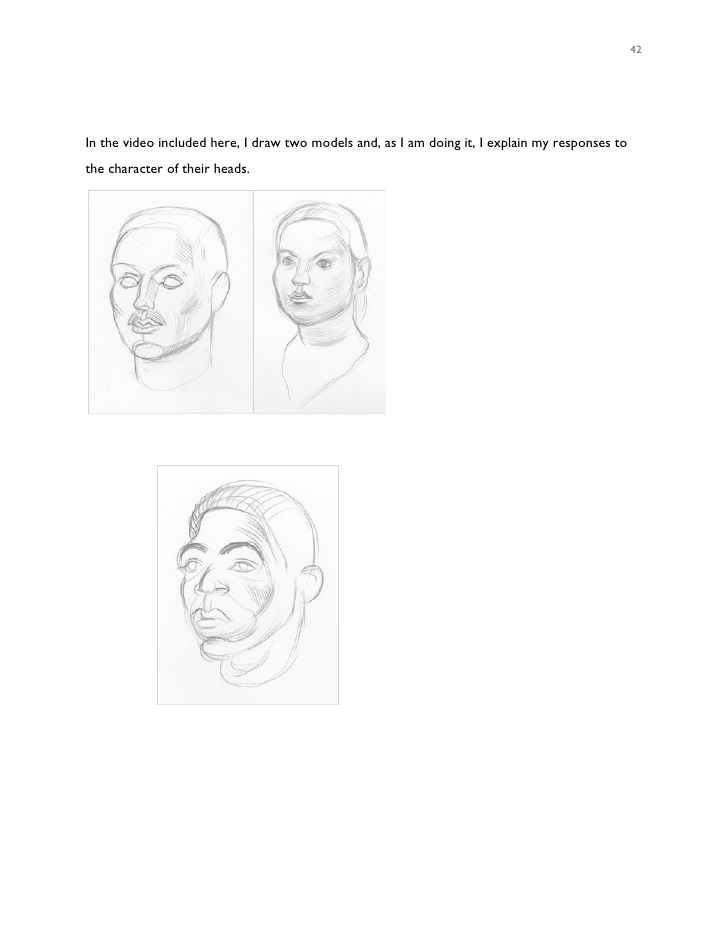 42

In the video included here, I draw two models and, as I am doing it, I explain my responses to the character of their heads.