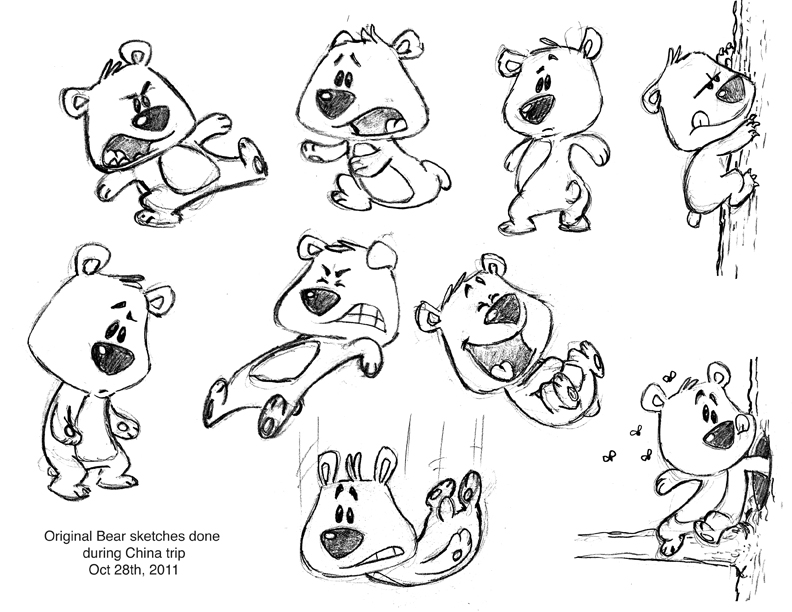 Original Bear sketches done during China trip Oct 28th, 2011