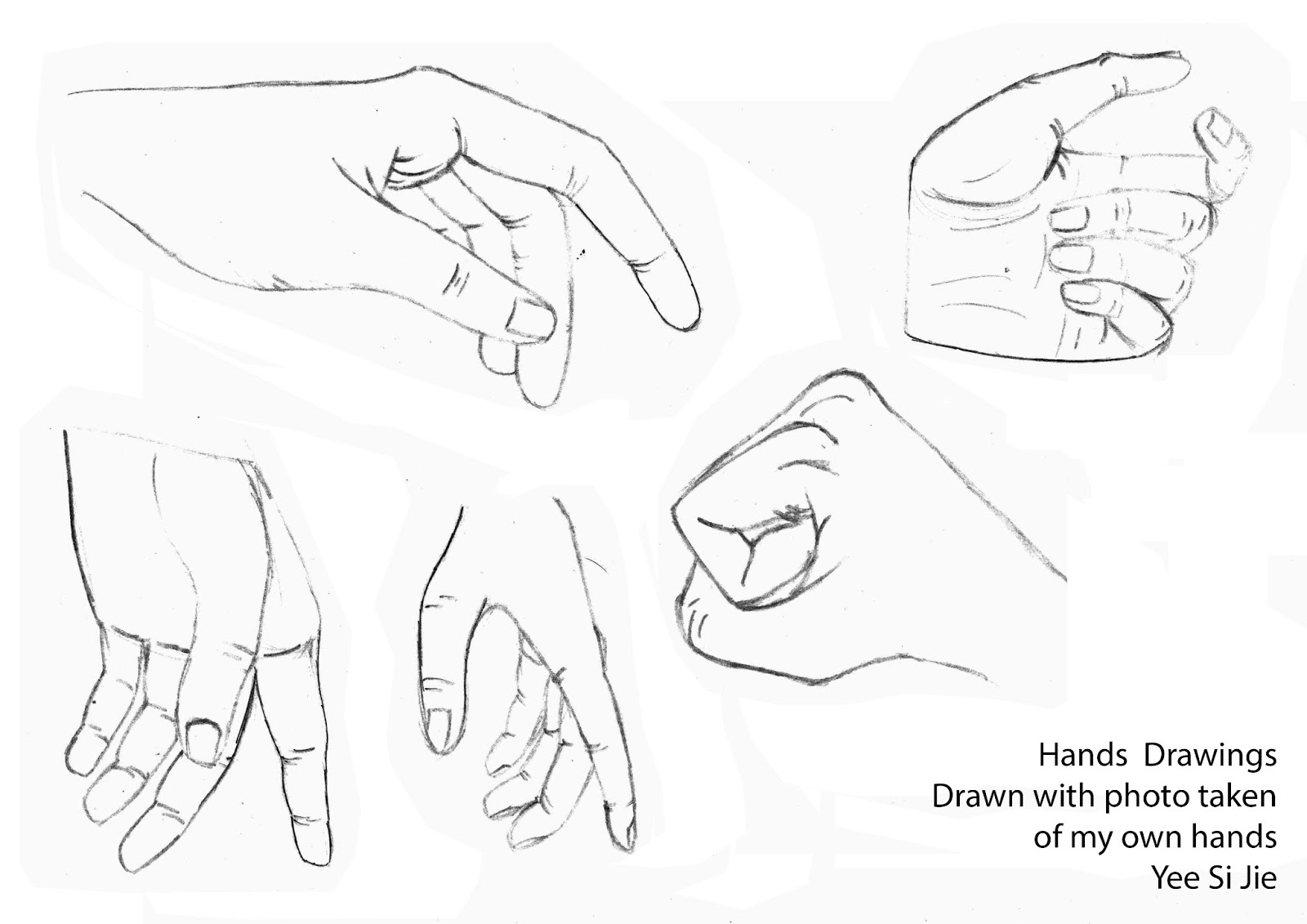 Hands  Drawings
Drawn with photo taken
of my own hands
Yee Si Jie