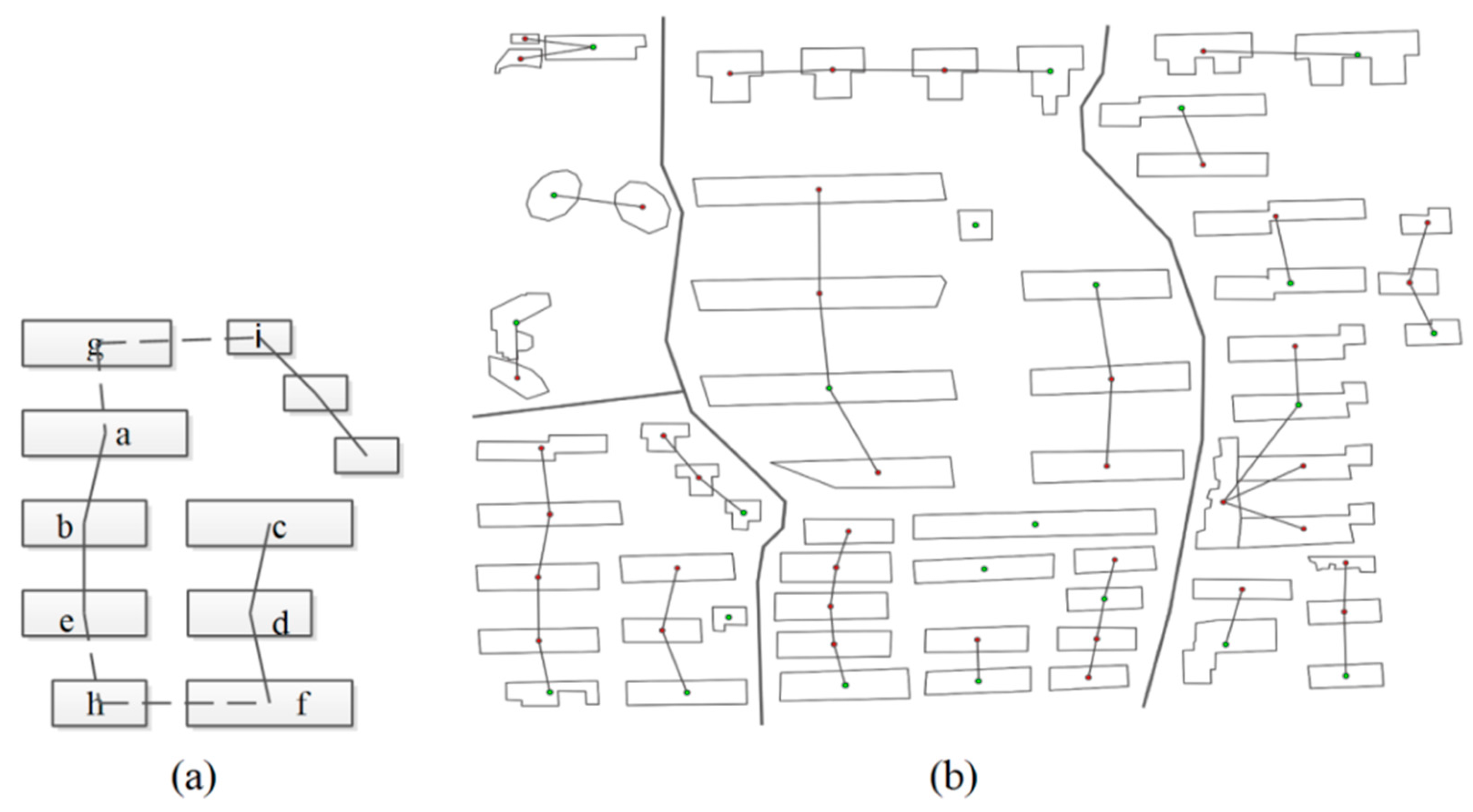 g
i
a
b
c
e
d
h
f
(a)
(b)