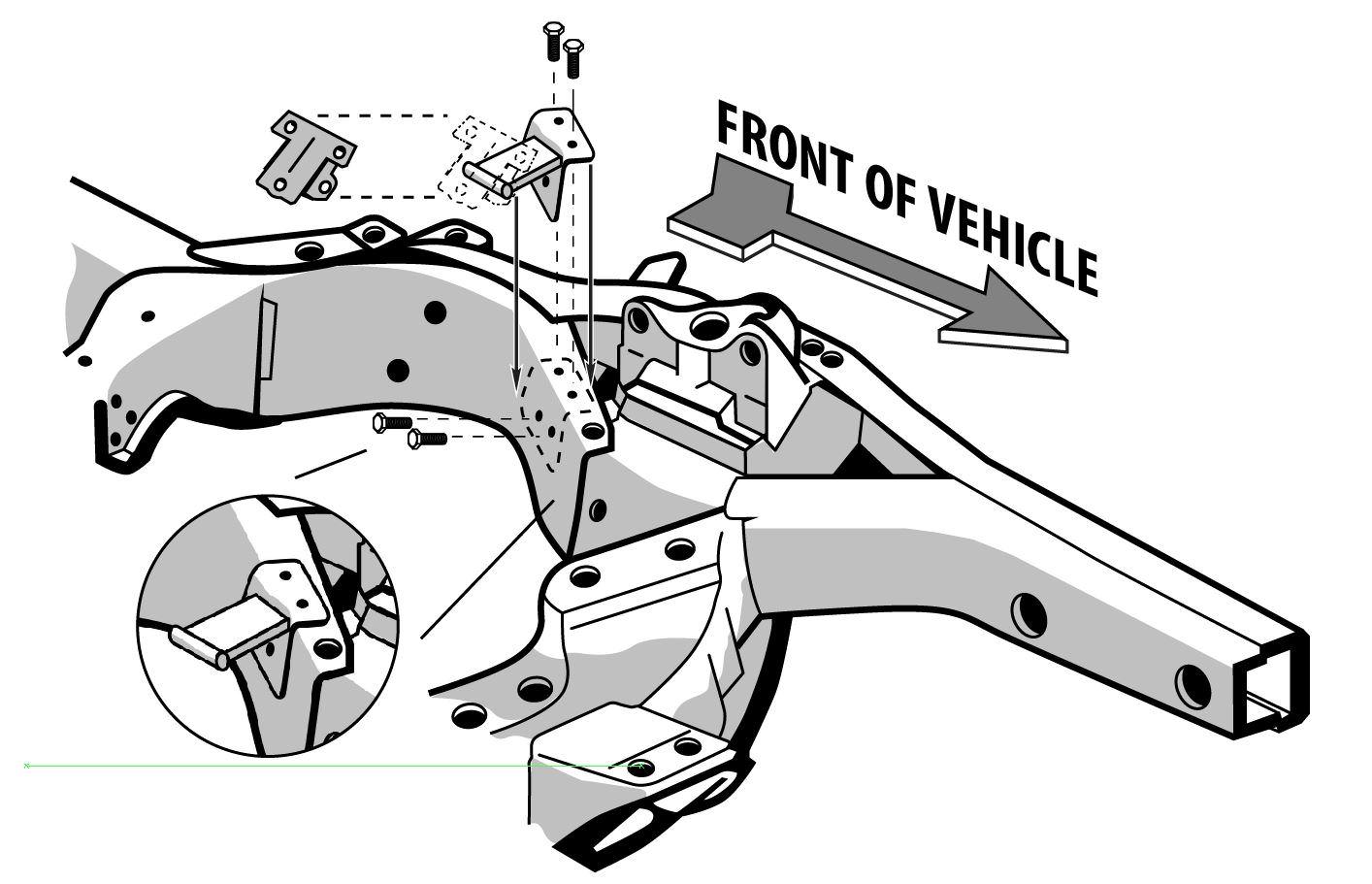 FRONT OF VEHICLE