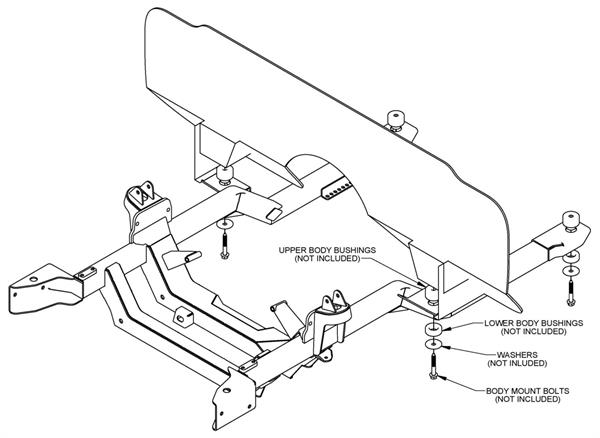 UPPER BODY BUSHINGS
(NOT INCLUDED)

LOWER BODY BUSHINGS
(NOT INCLUDED)

WASHERS
(NOT INLUDED)

BODY MOUNT BOLTS
(NOT INCLUDED)