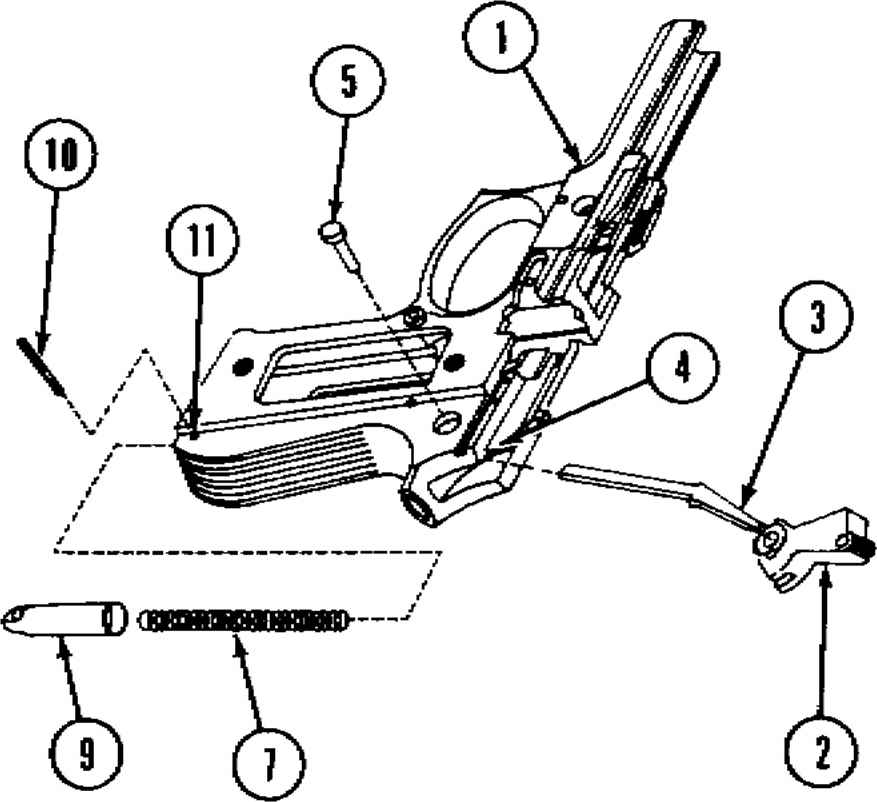 1
5
10
11
3
4
9
7
2